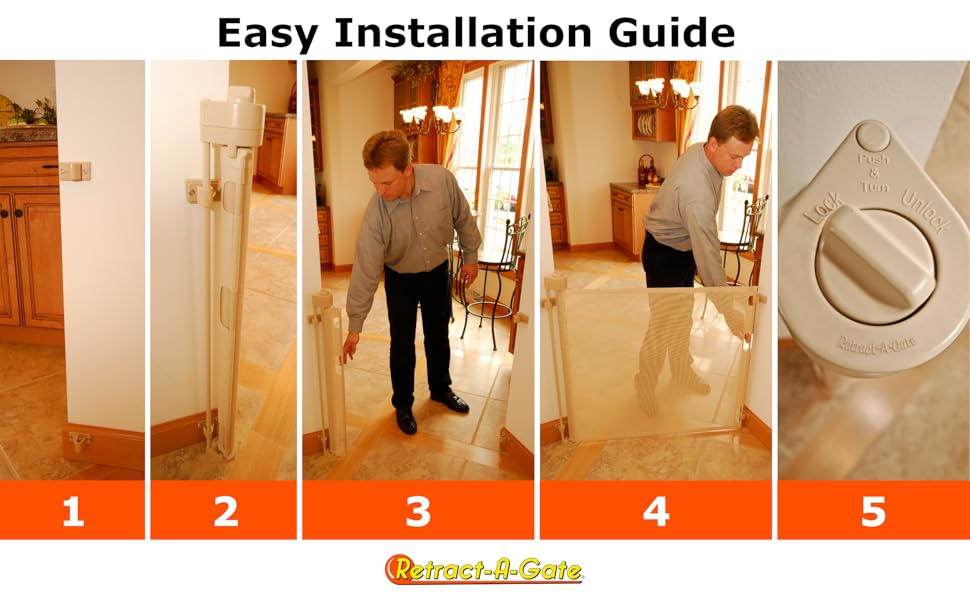 Easy Installation Guide

Push & Turn

Lock

Unlock

Retract-A-Gate

1

2

3

4

5

Retract-A-Gate