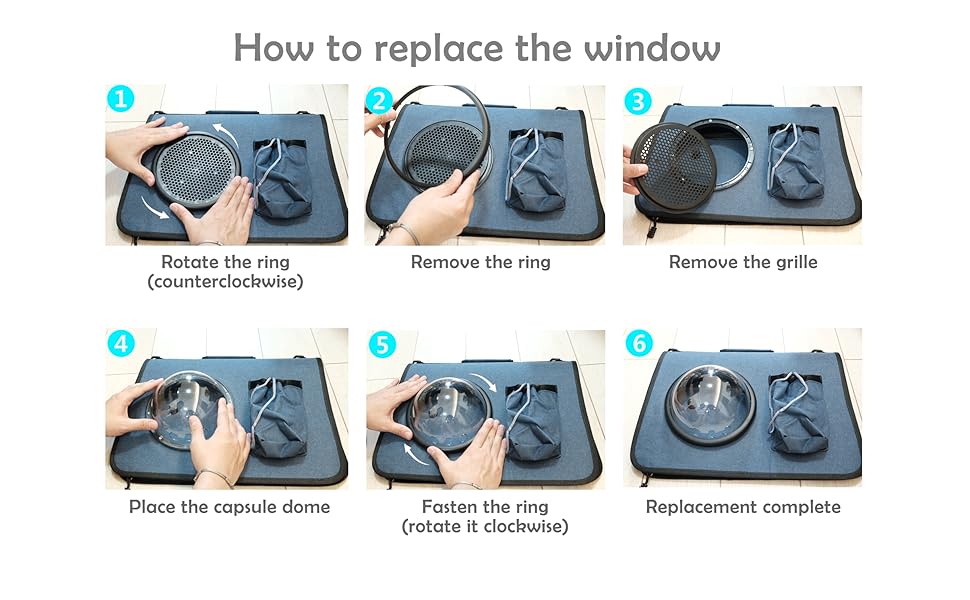 How to replace the window

1
Rotate the ring (counterclockwise)

2
Remove the ring

3
Remove the grille

4
Place the capsule dome

5
Fasten the ring (rotate it clockwise)

6
Replacement complete