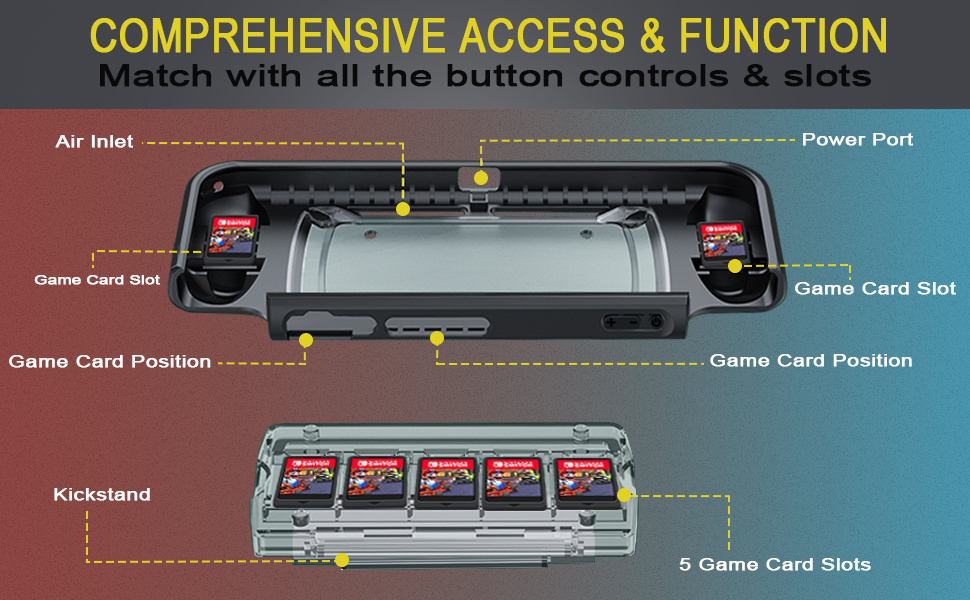 COMPREHENSIVE ACCESS & FUNCTION
Match with all the button controls & slots

Air Inlet

Power Port

Game Card Slot

Game Card Slot

Game Card Position

Game Card Position

Kickstand

5 Game Card Slots