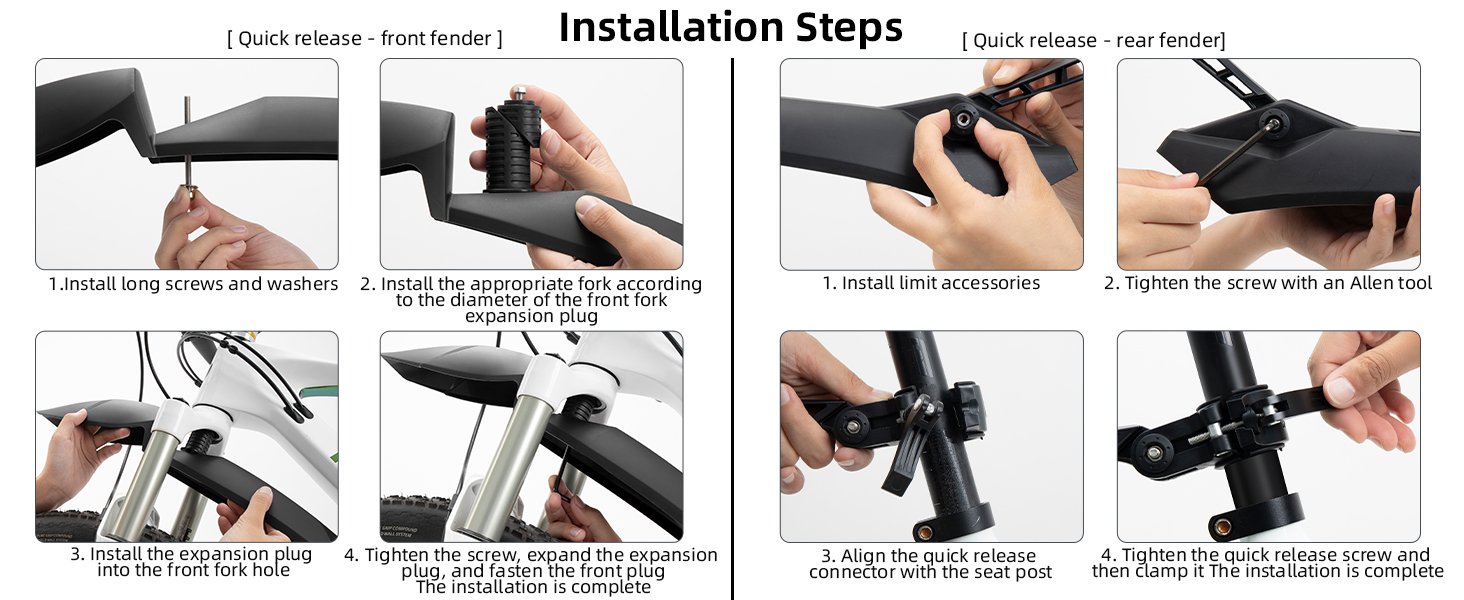 Installation Steps

[ Quick release - front fender ]

1.Install long screws and washers

2. Install the appropriate fork according to the diameter of the front fork expansion plug

3. Install the expansion plug into the front fork hole

4. Tighten the screw, expand the expansion plug, and fasten the front plug The installation is complete

[ Quick release - rear fender]

1. Install limit accessories

2. Tighten the screw with an Allen tool

3. Align the quick release connector with the seat post

4. Tighten the quick release screw and then clamp it The installation is complete