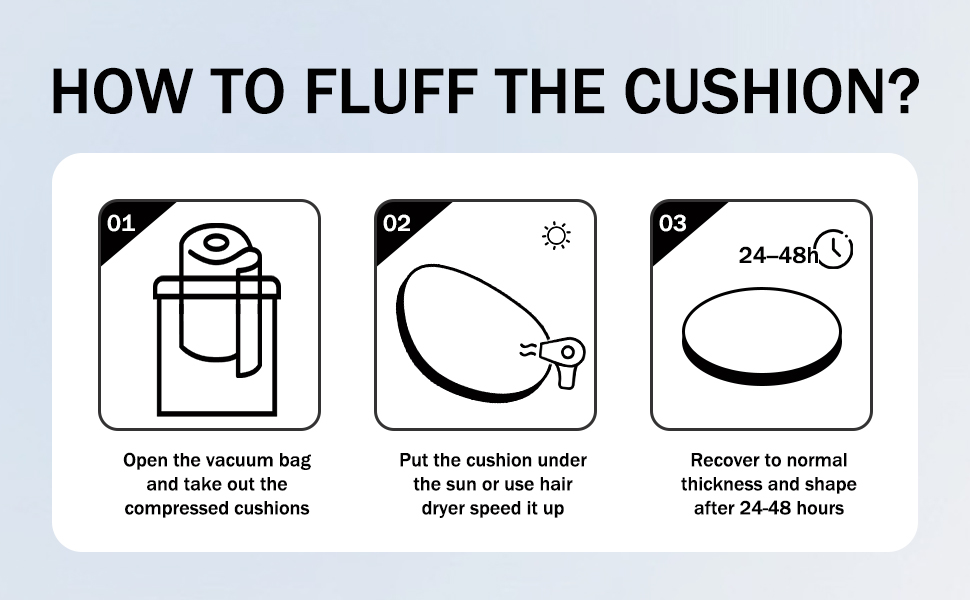 HOW TO FLUFF THE CUSHION?

01

Open the vacuum bag and take out the compressed cushions

02

Put the cushion under the sun or use hair dryer speed it up

03

24–48h

Recover to normal thickness and shape after 24-48 hours