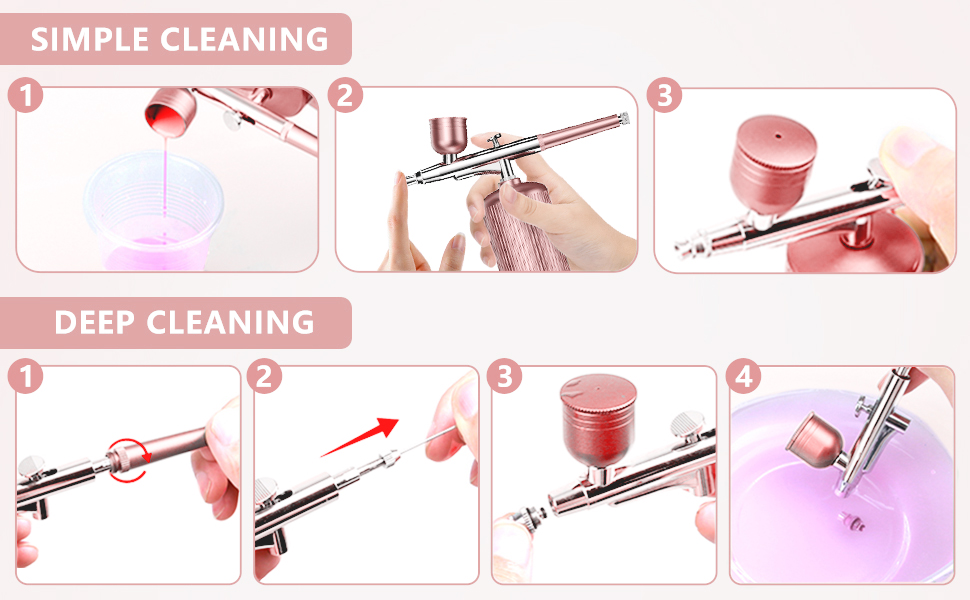 SIMPLE CLEANING

1

2

3

DEEP CLEANING

1

2

3

4