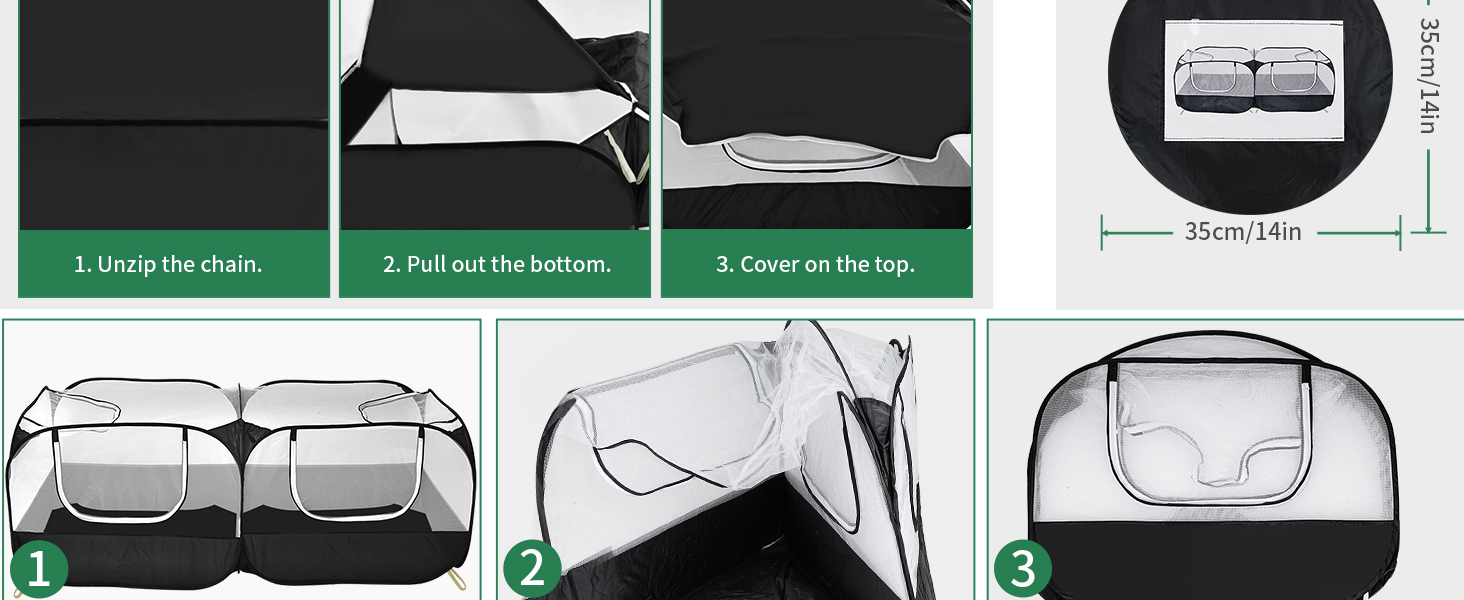 1. Unzip the chain.

2. Pull out the bottom.

3. Cover on the top.

35cm/14in

35cm/14in

1

2

3