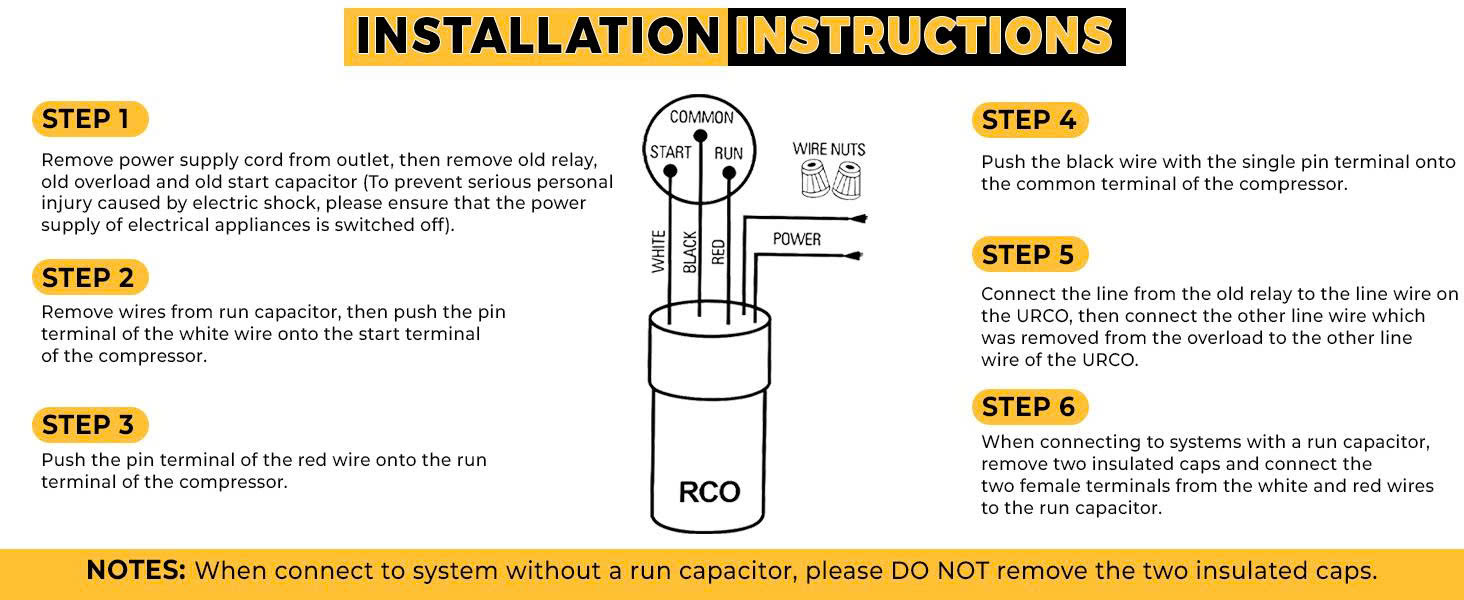 INSTALLATION INSTRUCTIONS

STEP 1

Remove power supply cord from outlet, then remove old relay, old overload and old start capacitor (To prevent serious personal injury caused by electric shock, please ensure that the power supply of electrical appliances is switched off).

STEP 2

Remove wires from run capacitor, then push the pin terminal of the white wire onto the start terminal of the compressor.

STEP 3

Push the pin terminal of the red wire onto the run terminal of the compressor.

COMMON
START
RUN
WIRE NUTS
WHITE
BLACK
RED
POWER
RCO

STEP 4

Push the black wire with the single pin terminal onto the common terminal of the compressor.

STEP 5

Connect the line from the old relay to the line wire on the URCO, then connect the other line wire which was removed from the overload to the other line wire of the URCO.

STEP 6

When connecting to systems with a run capacitor, remove two insulated caps and connect the two female terminals from the white and red wires to the run capacitor.

NOTES: When connect to system without a run capacitor, please DO NOT remove the two insulated caps.