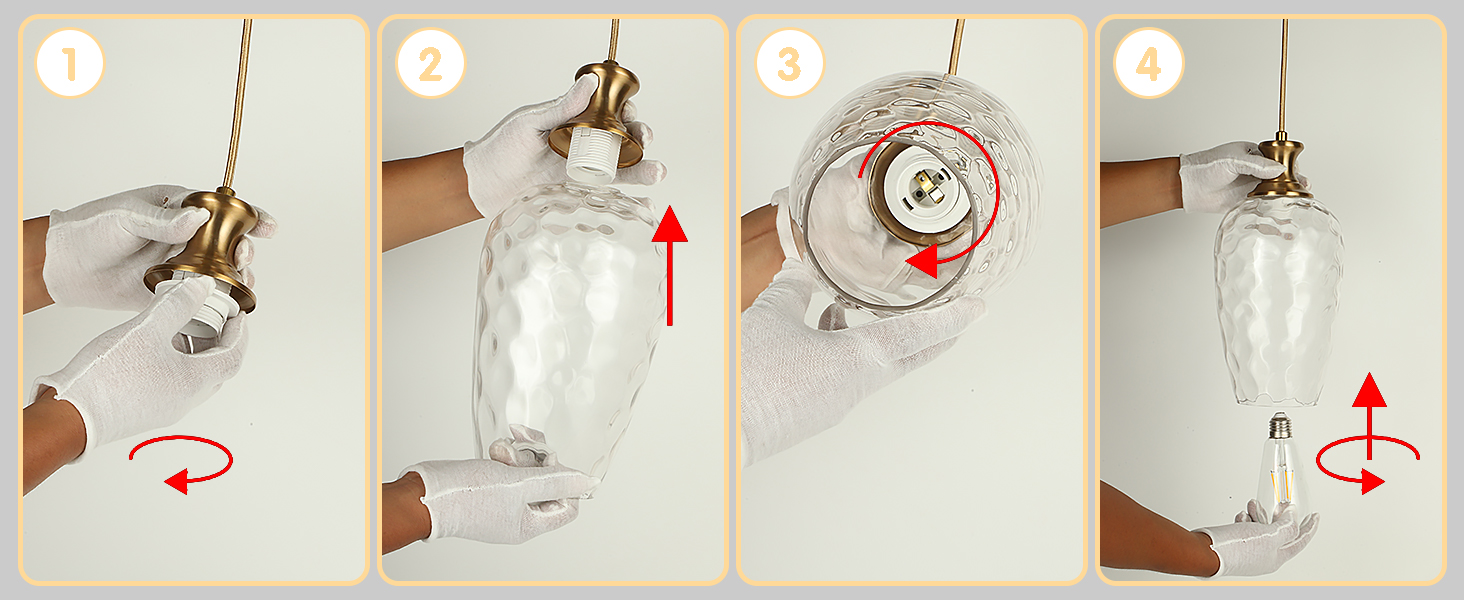 1

2

3

4