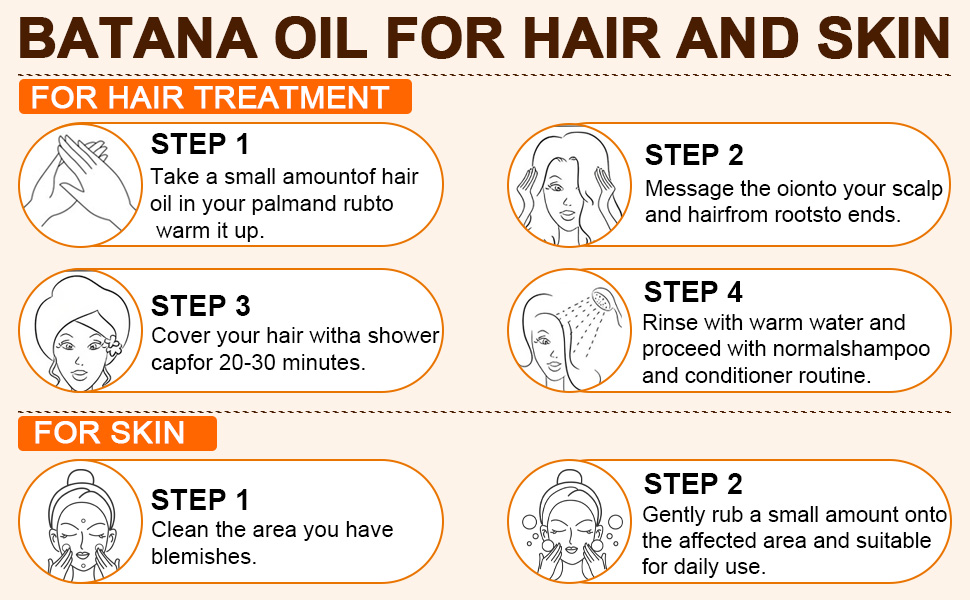 BATANA OIL FOR HAIR AND SKIN

FOR HAIR TREATMENT

STEP 1
Take a small amountof hair oil in your palmand rubto warm it up.

STEP 2
Message the oionto your scalp and hairfrom rootsto ends.

STEP 3
Cover your hair witha shower capfor 20-30 minutes.

STEP 4
Rinse with warm water and proceed with normalshampoo and conditioner routine.

FOR SKIN

STEP 1
Clean the area you have blemishes.

STEP 2
Gently rub a small amount onto the affected area and suitable for daily use.