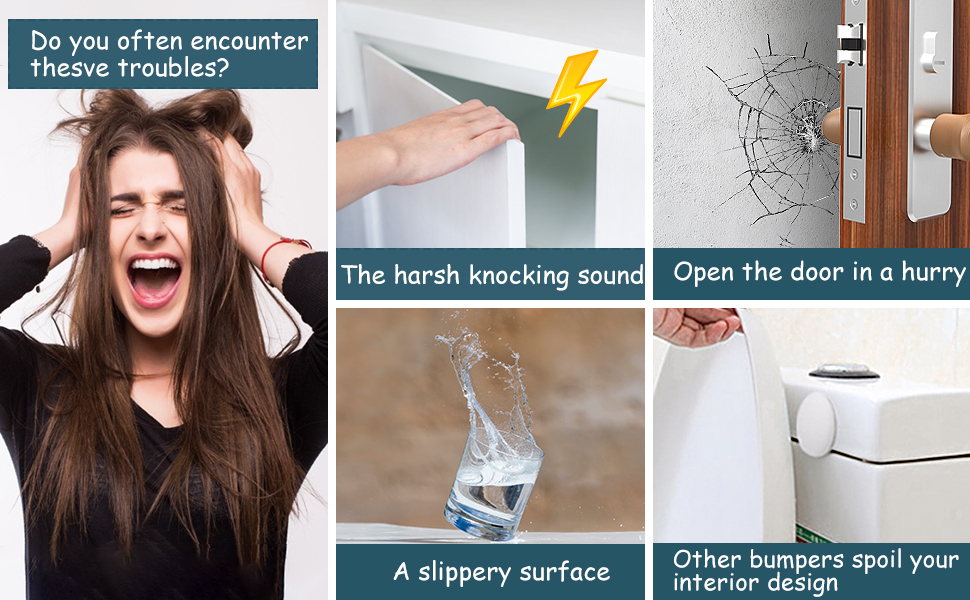 Do you often encounter thesve troubles?

The harsh knocking sound

Open the door in a hurry

A slippery surface

Other bumpers spoil your interior design