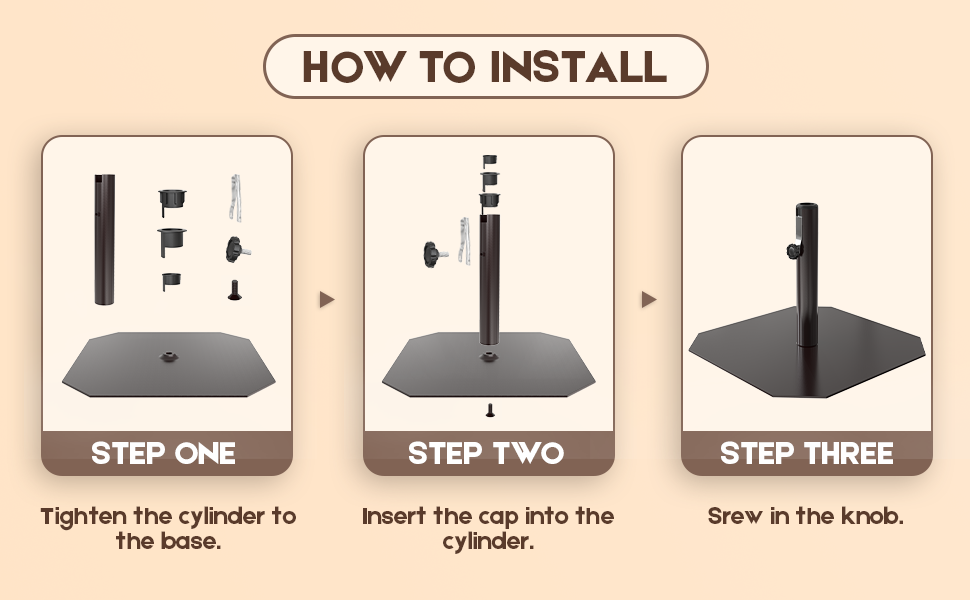 HOW TO INSTALL

STEP ONE

Tighten the cylinder to the base.

STEP TWO

Insert the cap into the cylinder.

STEP THREE

Srew in the knob.