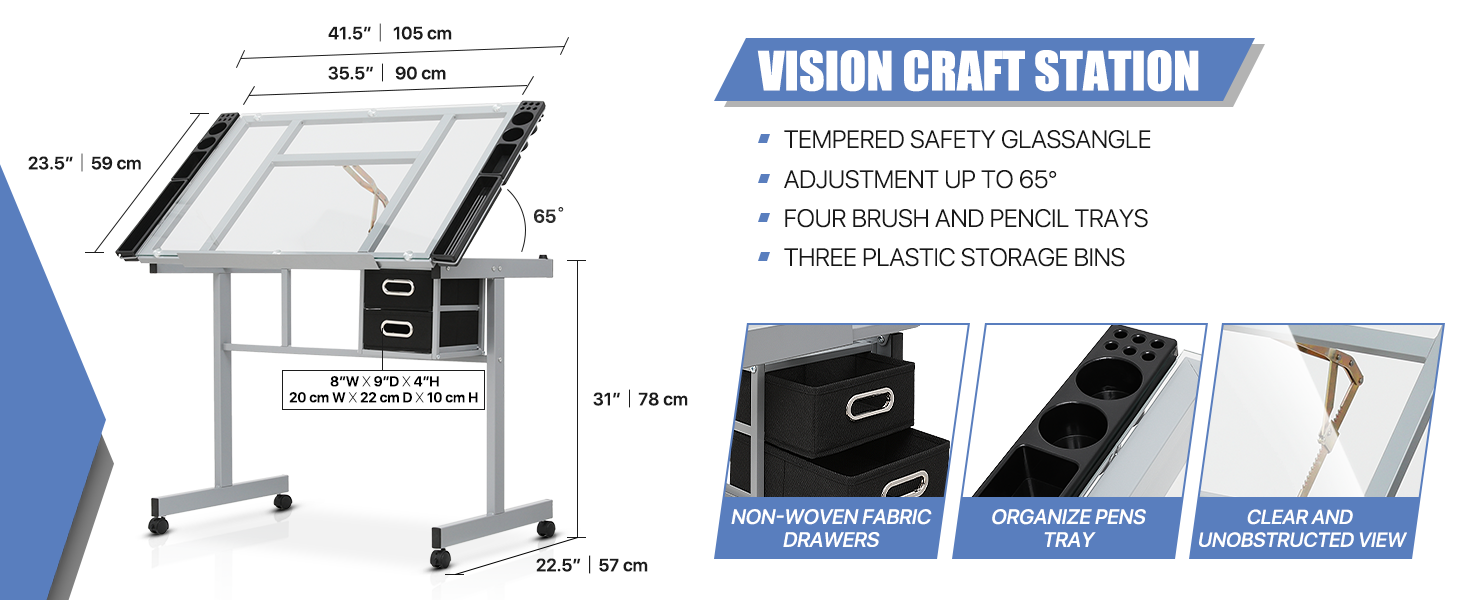 41.5" | 105 cm

35.5" | 90 cm

23.5" | 59 cm

65°

8"W X 9"D X 4"H
20 cm W X 22 cm D X 10 cm H

31" | 78 cm

22.5" | 57 cm

VISION CRAFT STATION

TEMPERED SAFETY GLASSANGLE

ADJUSTMENT UP TO 65°

FOUR BRUSH AND PENCIL TRAYS

THREE PLASTIC STORAGE BINS

NON-WOVEN FABRIC DRAWERS

ORGANIZE PENS TRAY

CLEAR AND UNOBSTRUCTED VIEW