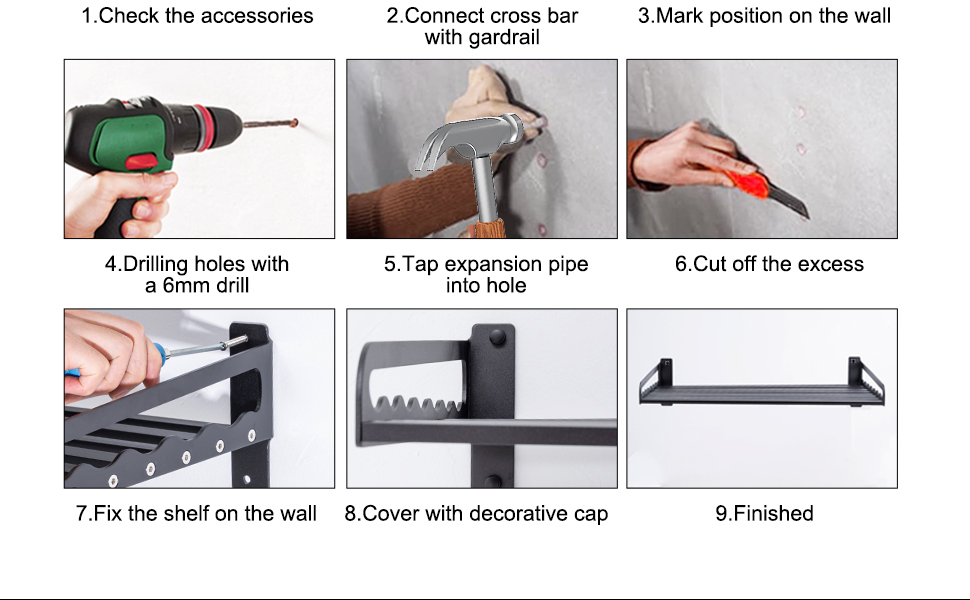 1.Check the accessories

2.Connect cross bar with gardrail

3.Mark position on the wall

4.Drilling holes with a 6mm drill

5.Tap expansion pipe into hole

6.Cut off the excess

7.Fix the shelf on the wall

8.Cover with decorative cap

9.Finished