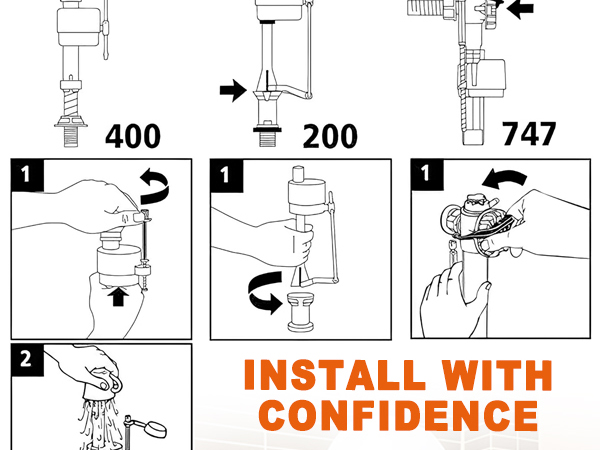 400

200

747

1

1

1

2

INSTALL WITH CONFIDENCE