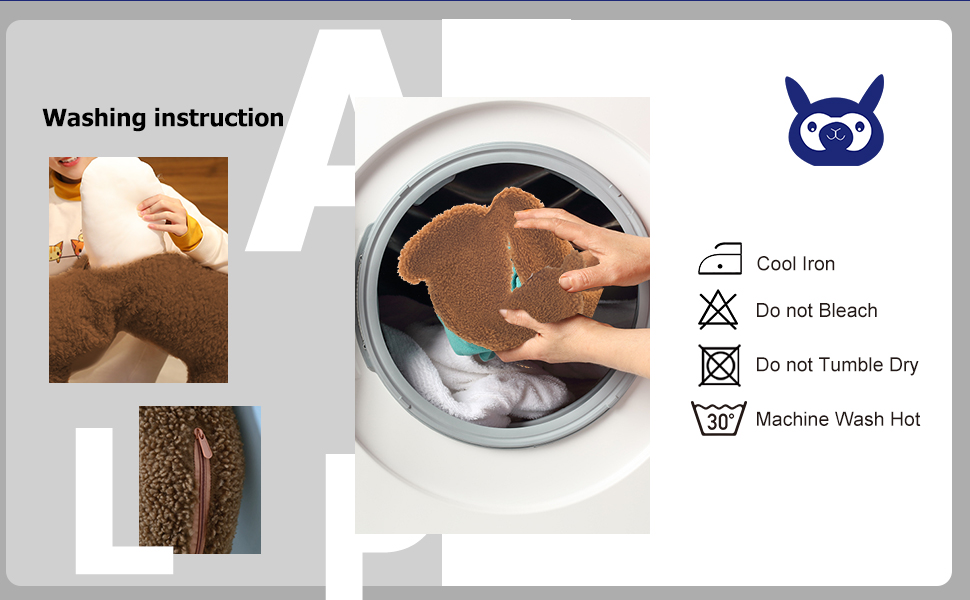 Washing instruction

A

L

P

Cool Iron

Do not Bleach

Do not Tumble Dry

30°

Machine Wash Hot