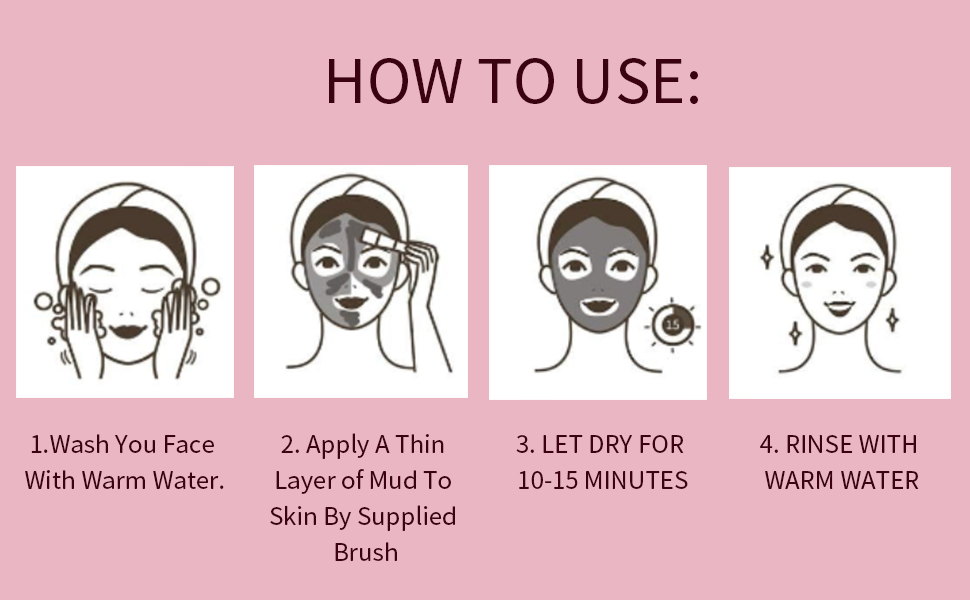 HOW TO USE:

15

1.Wash You Face With Warm Water.

2. Apply A Thin Layer of Mud To Skin By Supplied Brush

3. LET DRY FOR 10-15 MINUTES

4. RINSE WITH WARM WATER