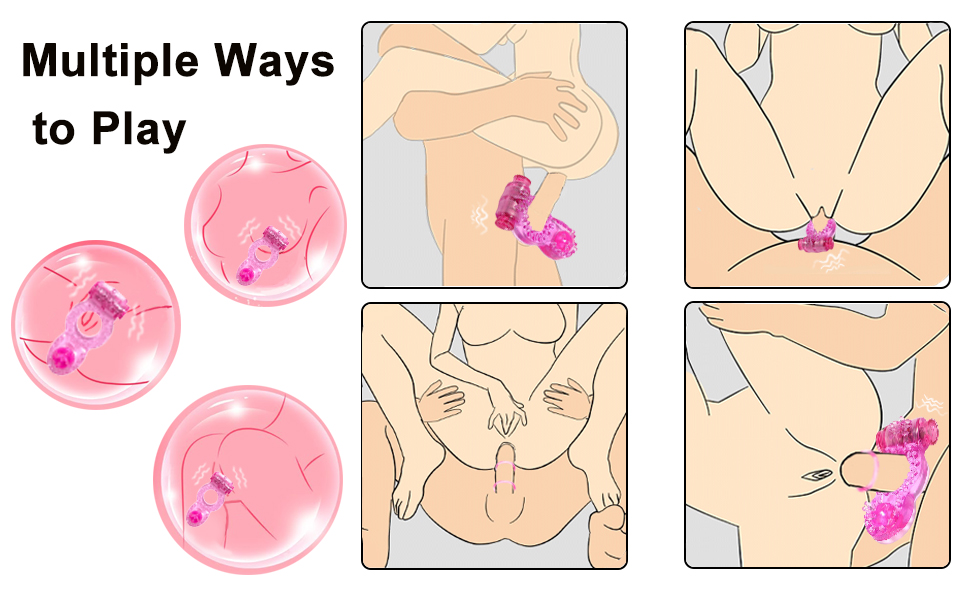 Multiple Ways
to Play