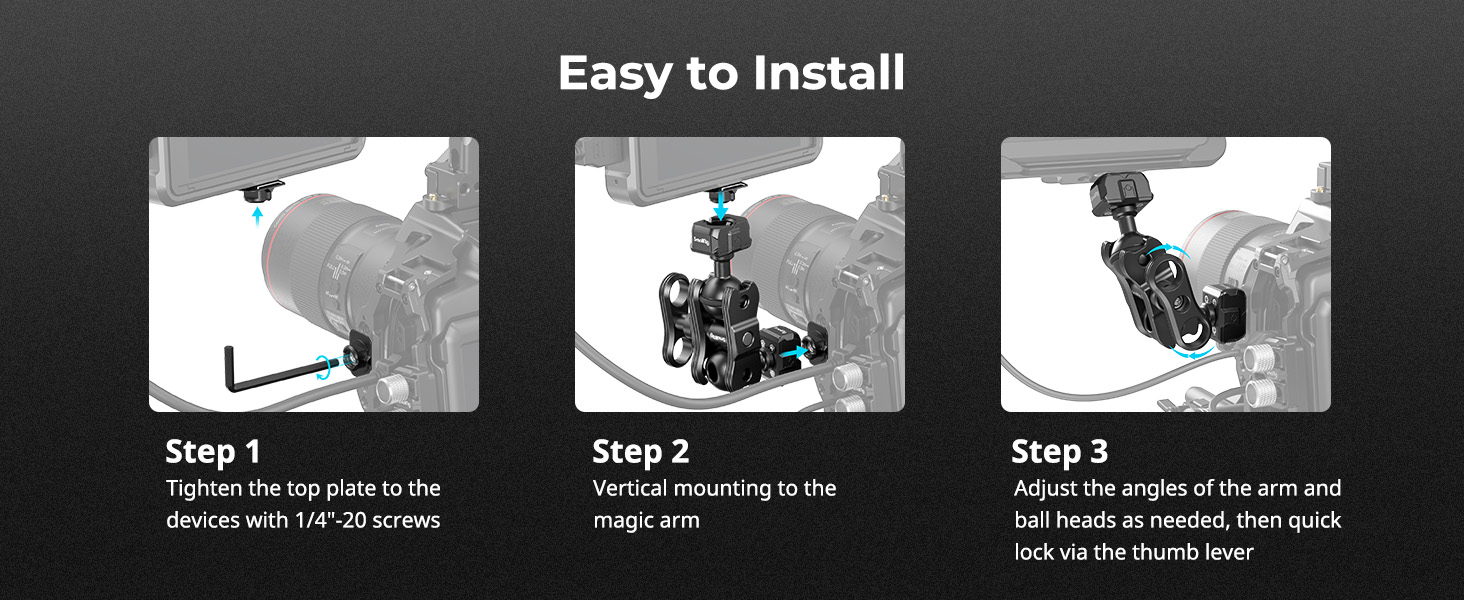 Easy to Install

Step 1
Tighten the top plate to the devices with 1/4"-20 screws

Step 2
Vertical mounting to the magic arm

Step 3
Adjust the angles of the arm and ball heads as needed, then quick lock via the thumb lever