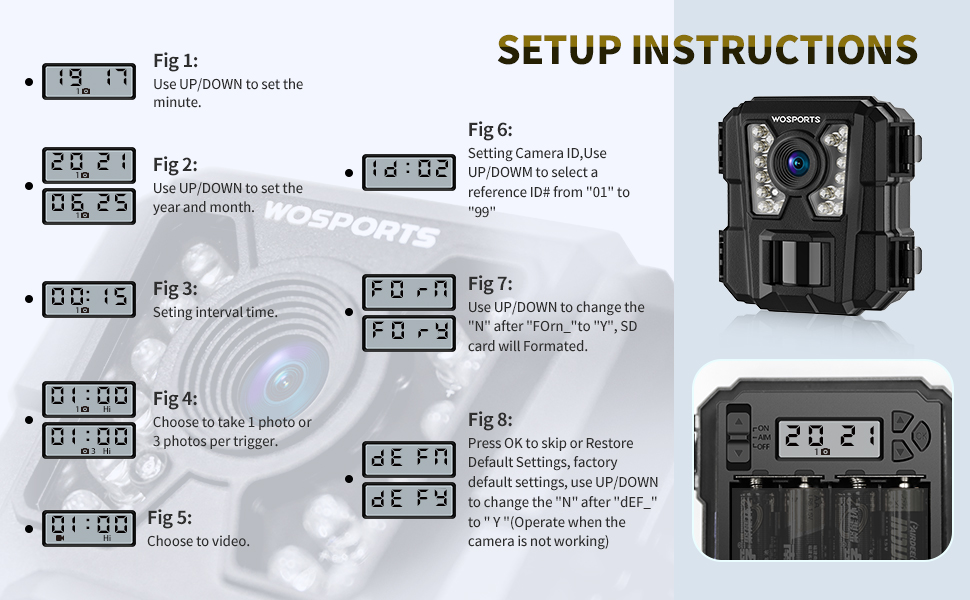 SETUP INSTRUCTIONS

19 17
1

Fig 1:
Use UP/DOWN to set the minute.

20 21
1
06 25
1

Fig 2:
Use UP/DOWN to set the year and month.

00:15
1

Fig 3:
Seting interval time.

01:00
1 Hi
01:00
3 Hi

Fig 4:
Choose to take 1 photo or 3 photos per trigger.

01:00
Hi

Fig 5:
Choose to video.

Id:02

Fig 6:
Setting Camera ID,Use UP/DOWM to select a reference ID# from "01" to "99"

FOrN
FOrY

Fig 7:
Use UP/DOWN to change the "N" after "FOrn_"to "Y", SD card will Formated.

dEFN
dEFY

Fig 8:
Press OK to skip or Restore Default Settings, factory default settings, use UP/DOWN to change the "N" after "dEF_" to " Y "(Operate when the camera is not working)

WOSPORTS

WOSPORTS

ON
AIM
OFF
20 21
1
OK