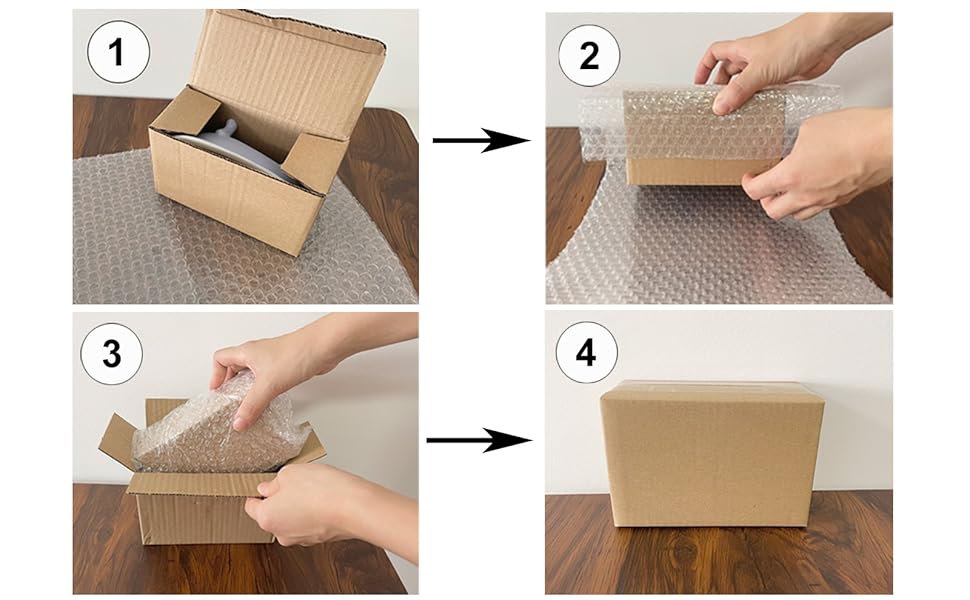 1

2

3

4