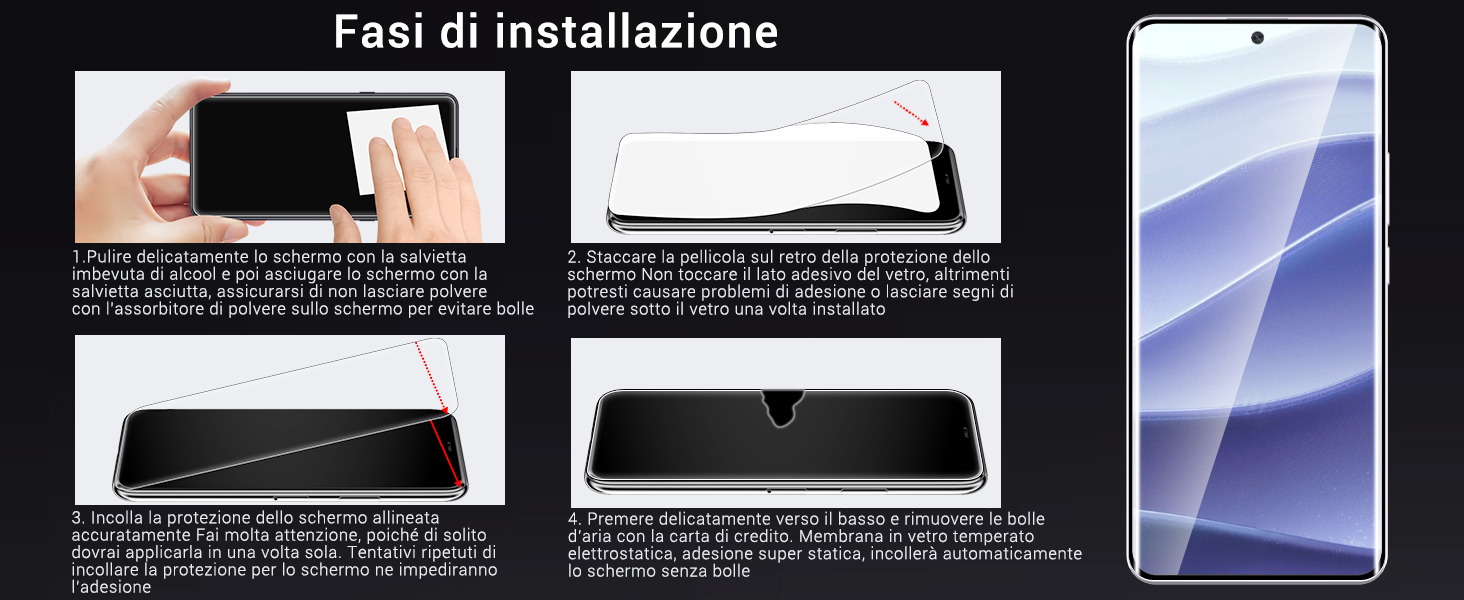 Fasi di installazione

1.Pulire delicatamente lo schermo con la salvietta imbevuta di alcool e poi asciugare lo schermo con la salvietta asciutta, assicurarsi di non lasciare polvere con l'assorbitore di polvere sullo schermo per evitare bolle

2. Staccare la pellicola sul retro della protezione dello schermo Non toccare il lato adesivo del vetro, altrimenti potresti causare problemi di adesione o lasciare segni di polvere sotto il vetro una volta installato

3. Incolla la protezione dello schermo allineata accuratamente Fai molta attenzione, poiché di solito dovrai applicarla in una volta sola. Tentativi ripetuti di incollare la protezione per lo schermo ne impediranno l'adesione

4. Premere delicatamente verso il basso e rimuovere le bolle d'aria con la carta di credito. Membrana in vetro temperato elettrostatica, adesione super statica, incollerà automaticamente lo schermo senza bolle