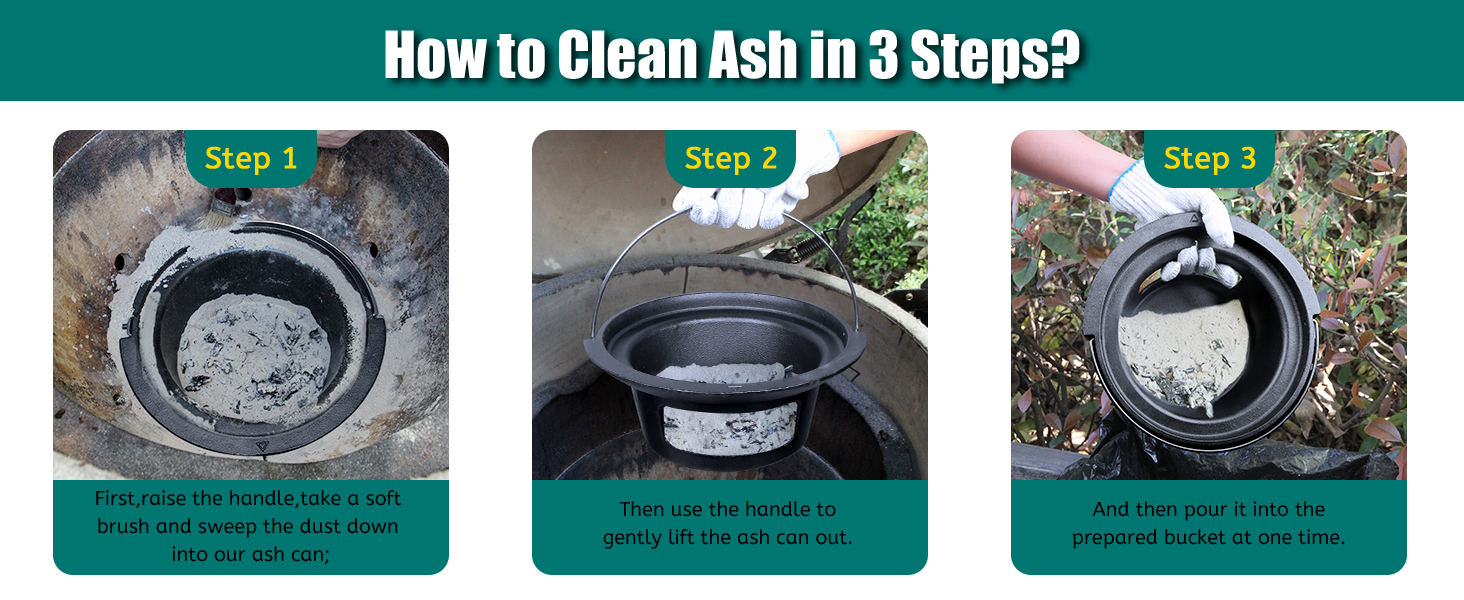 How to Clean Ash in 3 Steps?

Step 1

First,raise the handle,take a soft brush and sweep the dust down into our ash can;

Step 2

Then use the handle to gently lift the ash can out.

Step 3

And then pour it into the prepared bucket at one time.