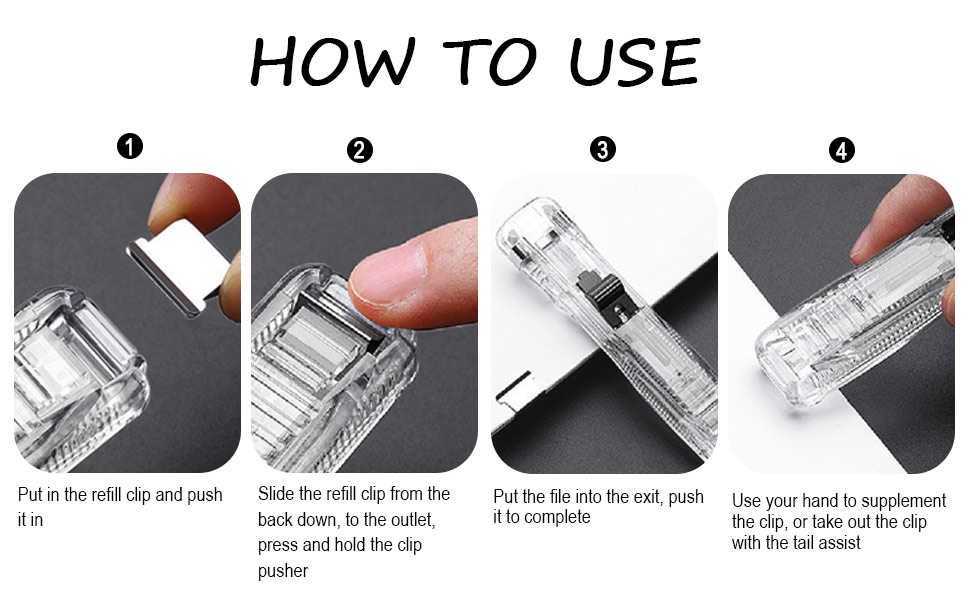 HOW TO USE

1

Put in the refill clip and push it in

2

Slide the refill clip from the back down, to the outlet, press and hold the clip pusher

3

Put the file into the exit, push it to complete

4

Use your hand to supplement the clip, or take out the clip with the tail assist