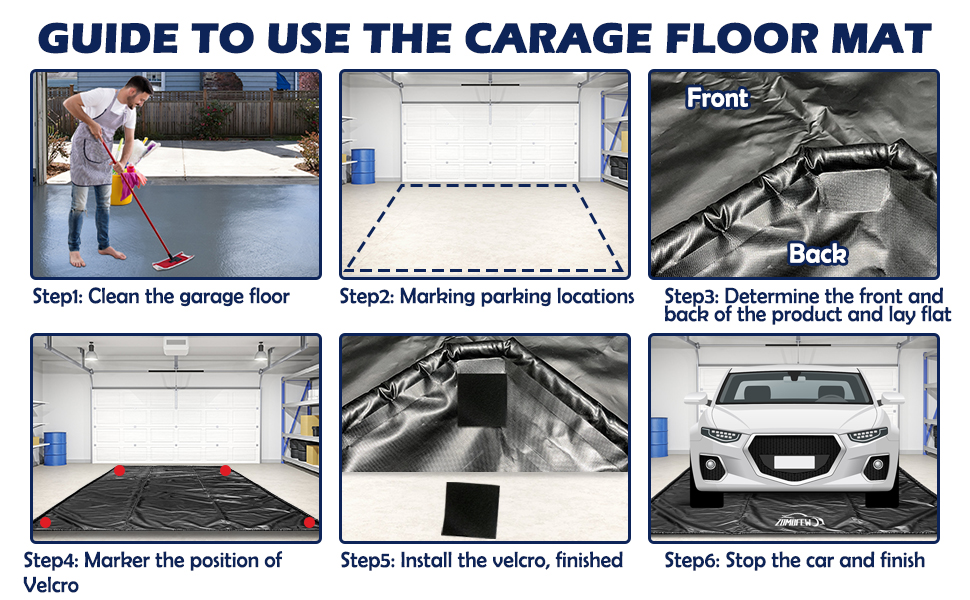 GUIDE TO USE THE CARAGE FLOOR MAT

Step1: Clean the garage floor

Step2: Marking parking locations

Front

Back

Step3: Determine the front and back of the product and lay flat

Step4: Marker the position of Velcro

Step5: Install the velcro, finished

ZOMOFEW

Step6: Stop the car and finish