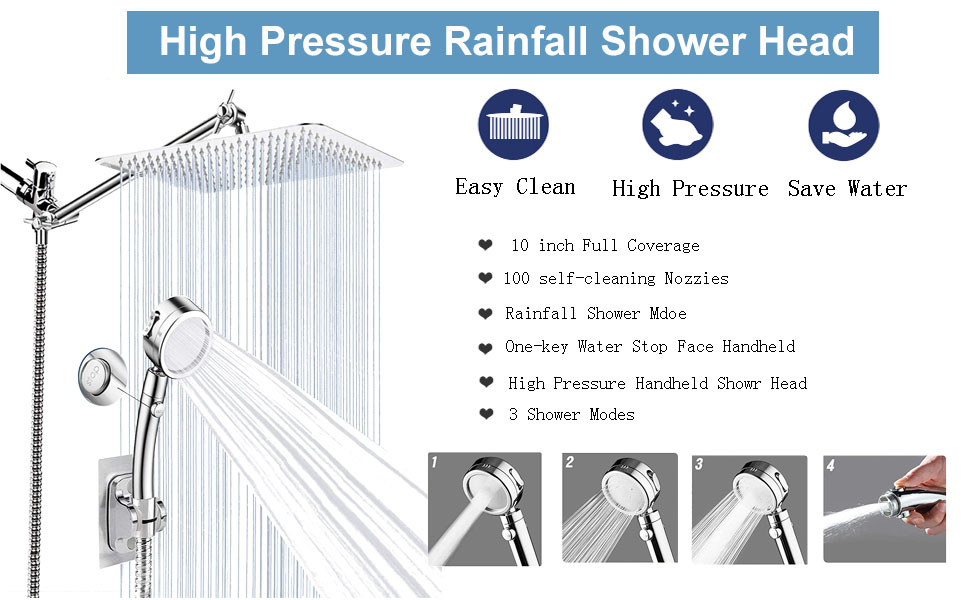 High Pressure Rainfall Shower Head

Easy Clean
High Pressure
Save Water

❤ 10 inch Full Coverage
❤ 100 self-cleaning Nozzies
❤ Rainfall Shower Mdoe
❤ One-key Water Stop Face Handheld
❤ High Pressure Handheld Showr Head
❤ 3 Shower Modes

1
2
3
4