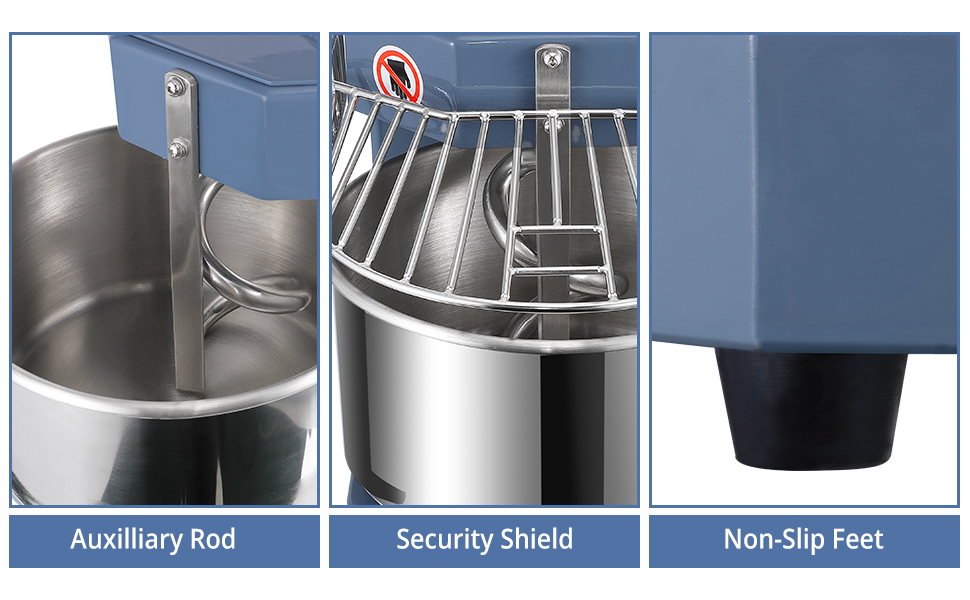 Auxilliary Rod

Security Shield

Non-Slip Feet