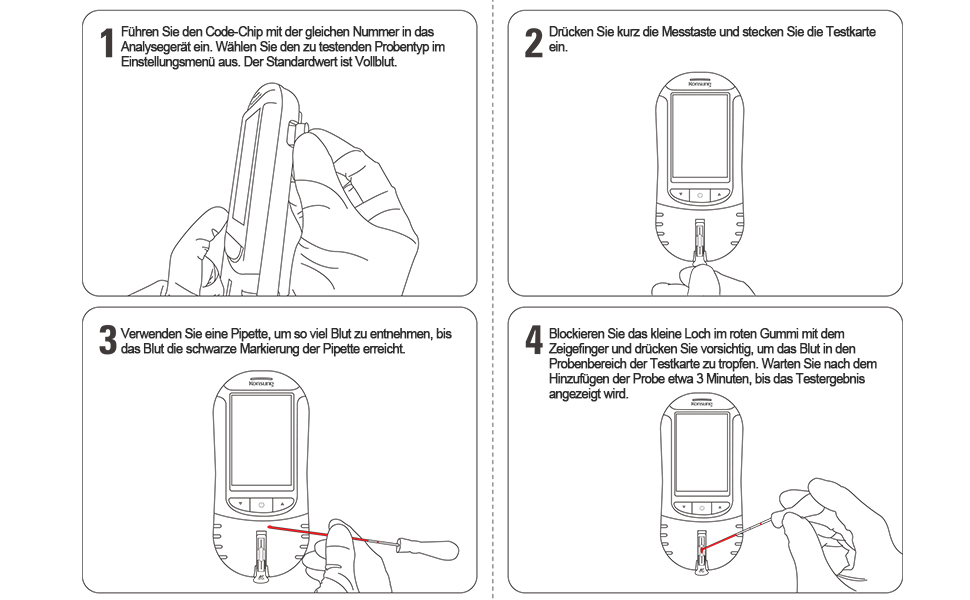 1 Führen Sie den Code-Chip mit der gleichen Nummer in das Analysegerät ein. Wählen Sie den zu testenden Probentyp im Einstellungsmenü aus. Der Standardwert ist Vollblut.

2 Drücken Sie kurz die Messtaste und stecken Sie die Testkarte ein.

Konsung

3 Verwenden Sie eine Pipette, um so viel Blut zu entnehmen, bis das Blut die schwarze Markierung der Pipette erreicht.

Konsung

4 Blockieren Sie das kleine Loch im roten Gummi mit dem Zeigefinger und drücken Sie vorsichtig, um das Blut in den Probenbereich der Testkarte zu tropfen. Warten Sie nach dem Hinzufügen der Probe etwa 3 Minuten, bis das Testergebnis angezeigt wird.

Konsung