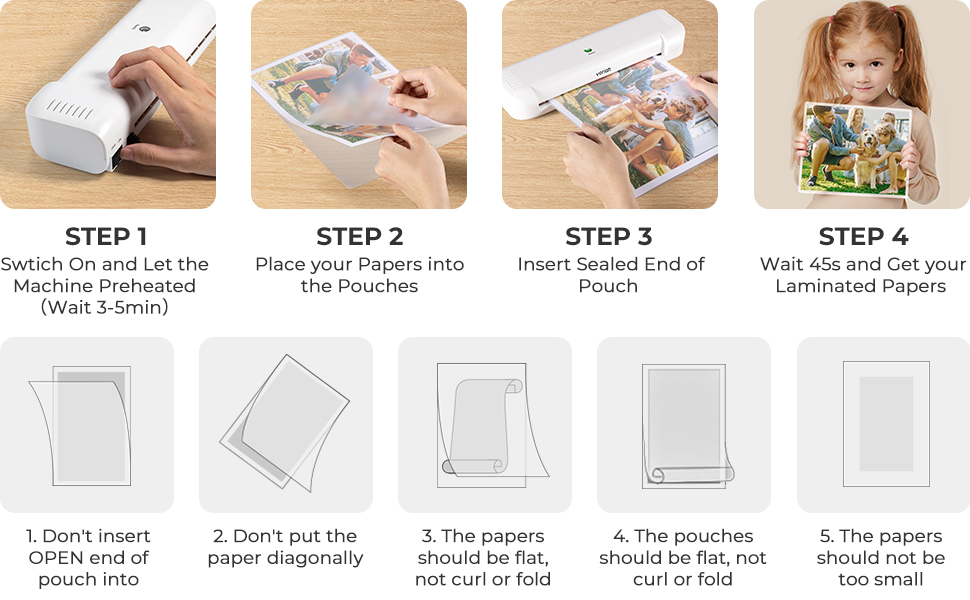 STEP 1
Swtich On and Let the Machine Preheated (Wait 3-5min)

STEP 2
Place your Papers into the Pouches

STEP 3
Insert Sealed End of Pouch

STEP 4
Wait 45s and Get your Laminated Papers

1. Don't insert OPEN end of pouch into

2. Don't put the paper diagonally

3. The papers should be flat, not curl or fold

4. The pouches should be flat, not curl or fold

5. The papers should not be too small