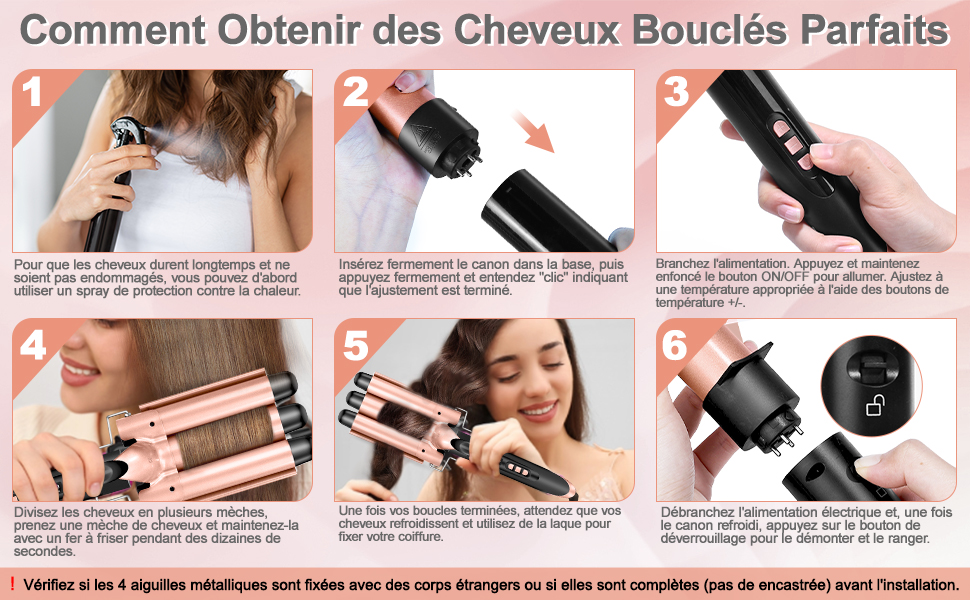 Comment Obtenir des Cheveux Bouclés Parfaits

1

Pour que les cheveux durent longtemps et ne soient pas endommagés, vous pouvez d'abord utiliser un spray de protection contre la chaleur.

2

Insérez fermement le canon dans la base, puis appuyez fermement et entendez "clic" indiquant que l'ajustement est terminé.

3

Branchez l'alimentation. Appuyez et maintenez enfoncé le bouton ON/OFF pour allumer. Ajustez à une température appropriée à l'aide des boutons de température +/-.

4

Divisez les cheveux en plusieurs mèches, prenez une mèche de cheveux et maintenez-la avec un fer à friser pendant des dizaines de secondes.

5

Une fois vos boucles terminées, attendez que vos cheveux refroidissent et utilisez de la laque pour fixer votre coiffure.

6

Débranchez l'alimentation électrique et, une fois le canon refroidi, appuyez sur le bouton de déverrouillage pour le démonter et le ranger.

! Vérifiez si les 4 aiguilles métalliques sont fixées avec des corps étrangers ou si elles sont complètes (pas de encastrée) avant l'installation.