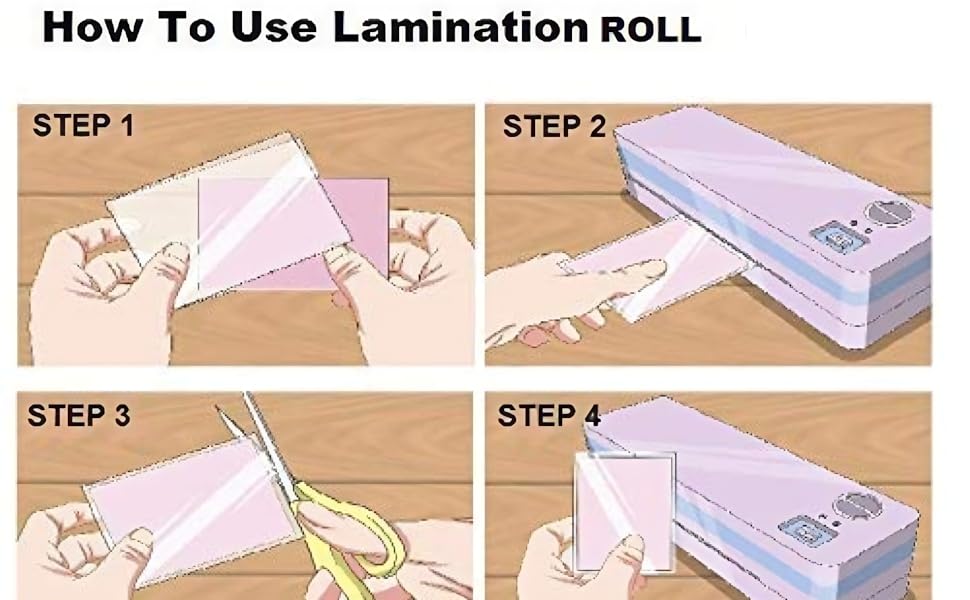 How To Use Lamination ROLL

STEP 1

STEP 2

STEP 3

STEP 4