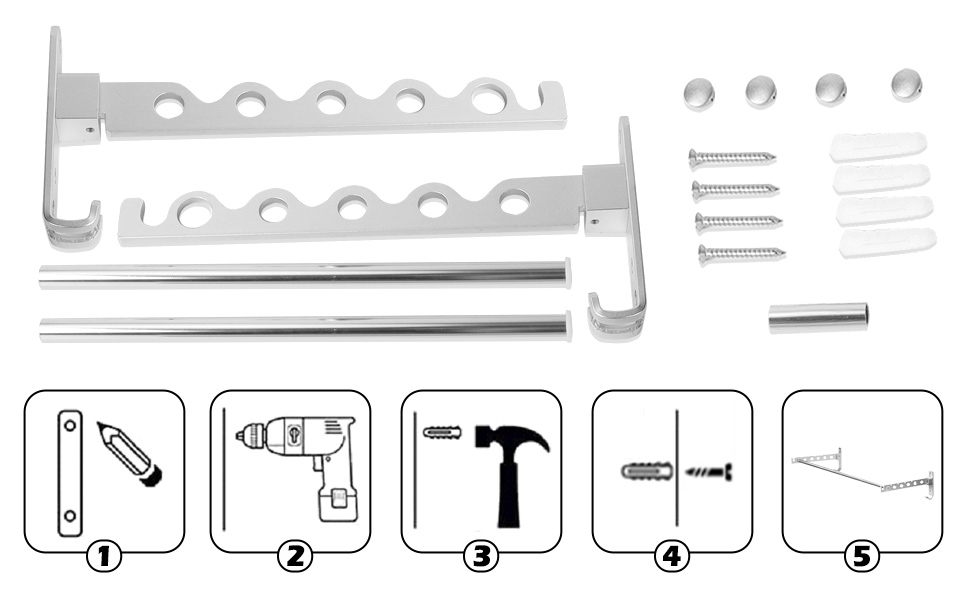 1
2
3
4
5