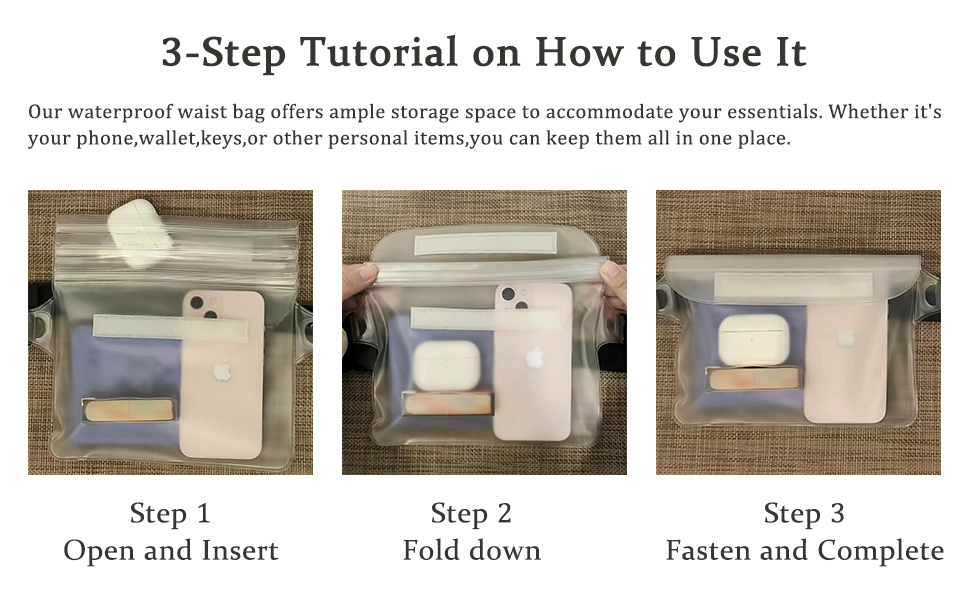 3-Step Tutorial on How to Use It

Our waterproof waist bag offers ample storage space to accommodate your essentials. Whether it's your phone,wallet,keys,or other personal items,you can keep them all in one place.

Step 1
Open and Insert

Step 2
Fold down

Step 3
Fasten and Complete