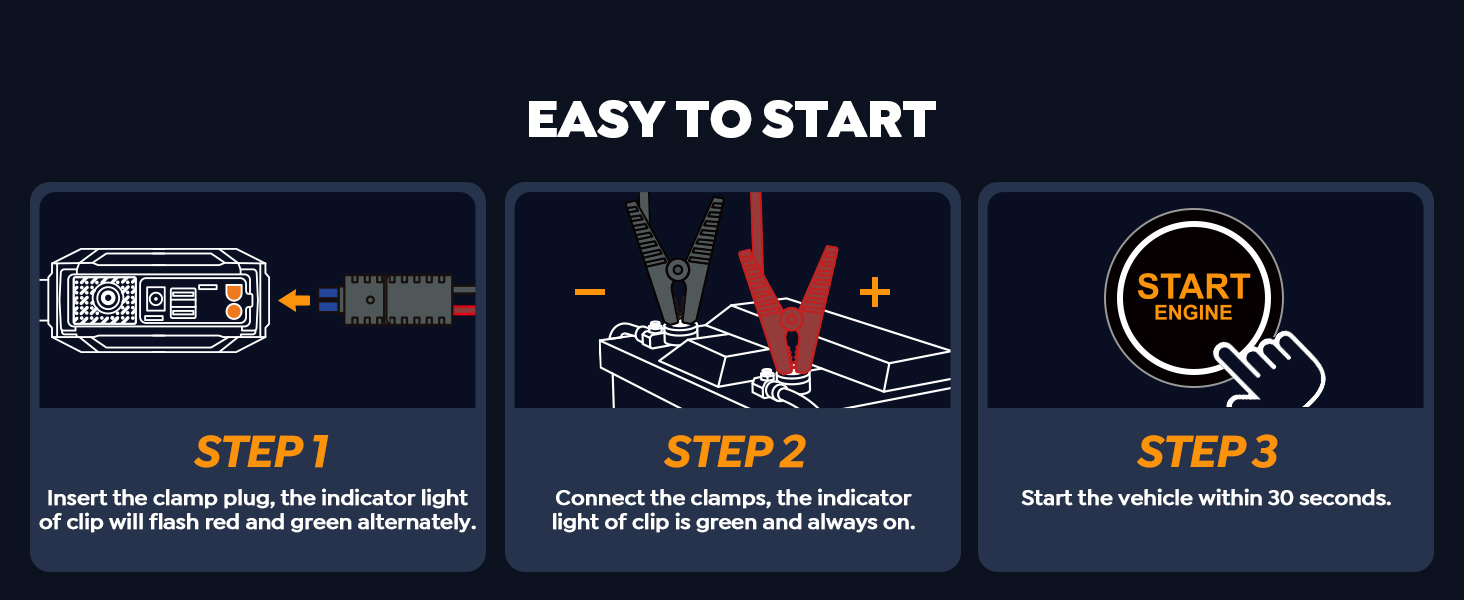 EASY TO START

STEP 1

Insert the clamp plug, the indicator light of clip will flash red and green alternately.

−

+

STEP 2

Connect the clamps, the indicator light of clip is green and always on.

START ENGINE

STEP 3

Start the vehicle within 30 seconds.