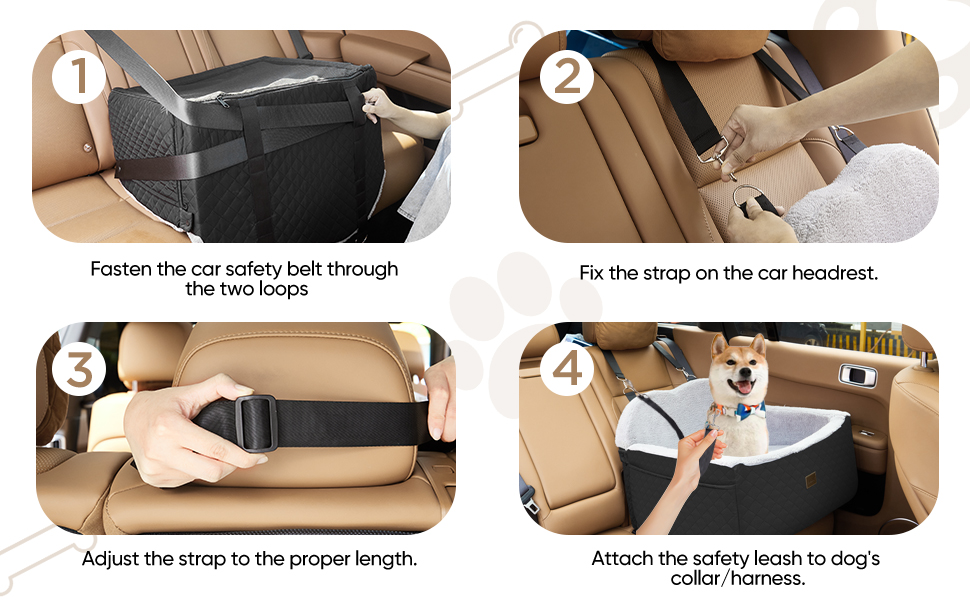 1

Fasten the car safety belt through the two loops

2

Fix the strap on the car headrest.

3

Adjust the strap to the proper length.

4

Attach the safety leash to dog's collar/harness.