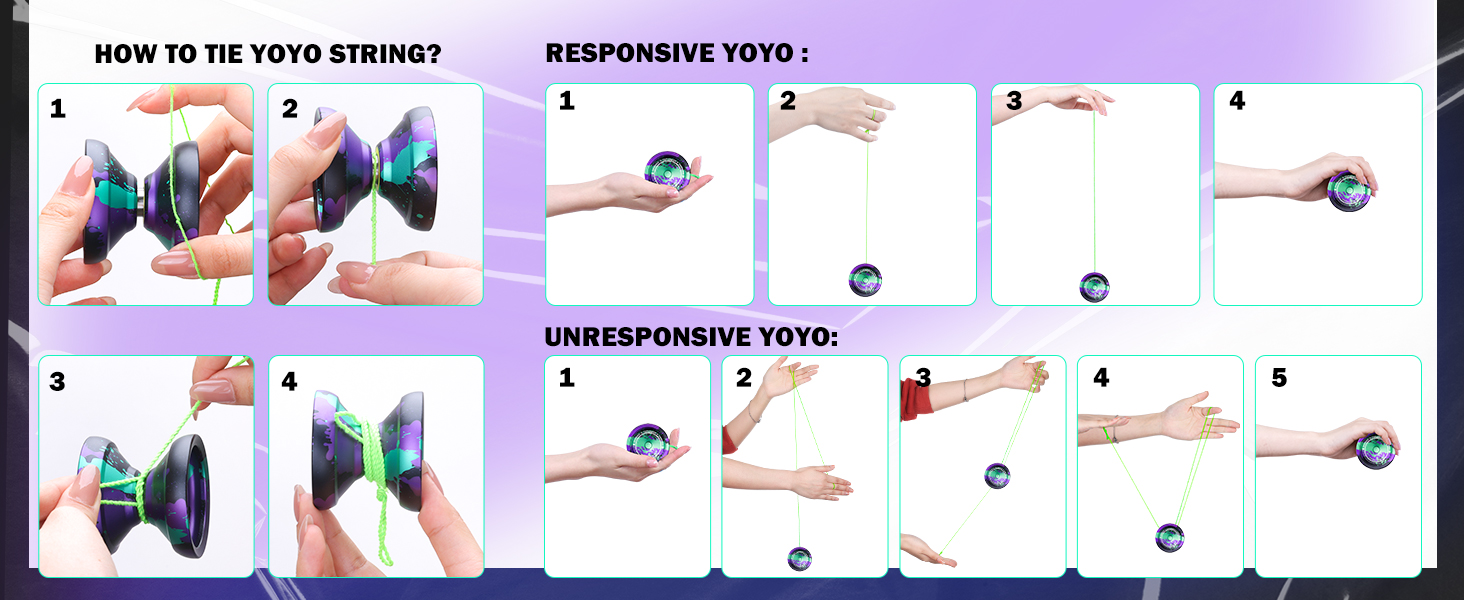 HOW TO TIE YOYO STRING?

1

2

3

4

RESPONSIVE YOYO :

1

2

3

4

UNRESPONSIVE YOYO:

1

2

3

4

5