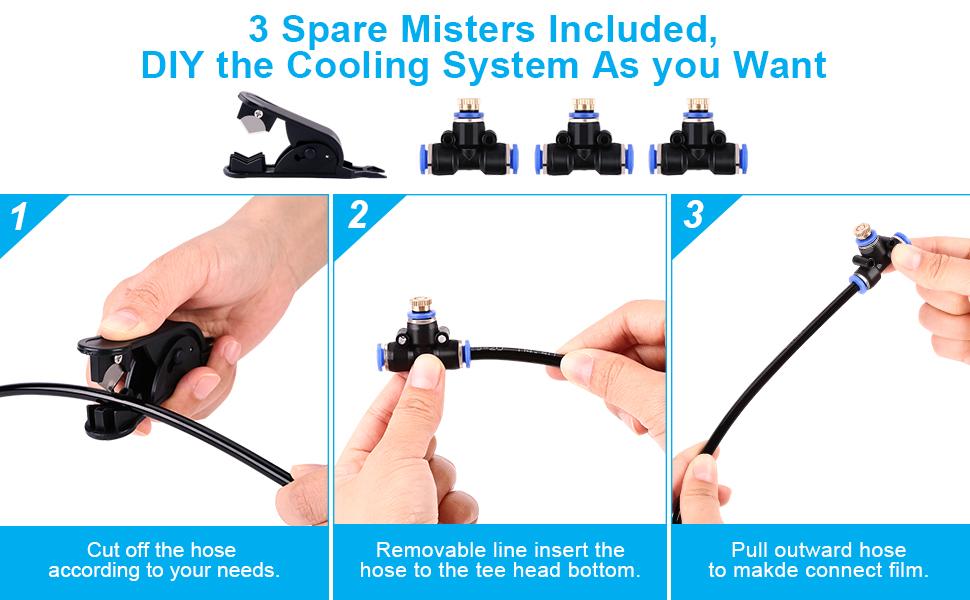 3 Spare Misters Included,
DIY the Cooling System As you Want

1

Cut off the hose according to your needs.

2

Removable line insert the hose to the tee head bottom.

3

Pull outward hose to makde connect film.