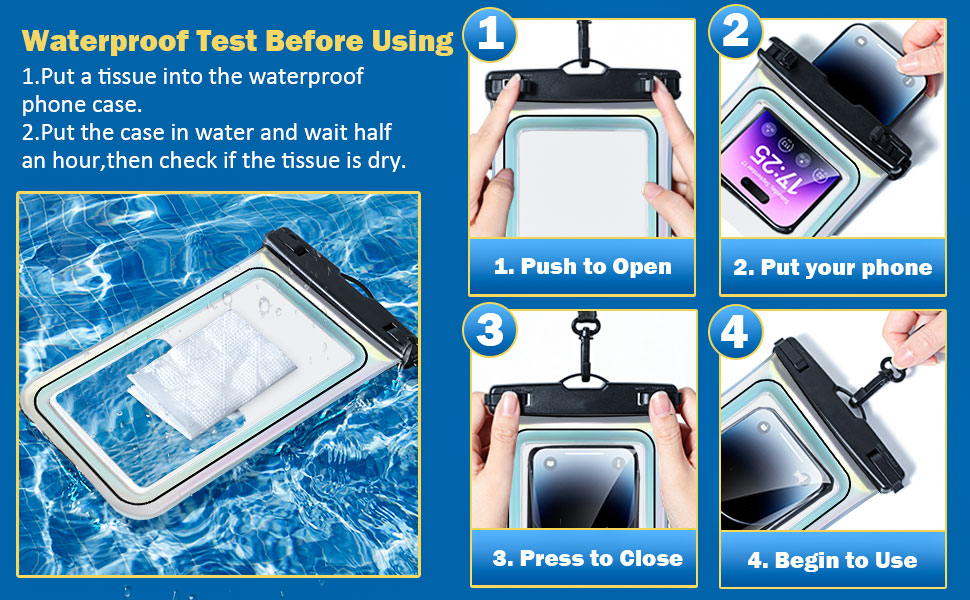 Waterproof Test Before Using

1.Put a tissue into the waterproof phone case.
2.Put the case in water and wait half an hour,then check if the tissue is dry.

1

1. Push to Open

2

17:25

2. Put your phone

3

3. Press to Close

4

4. Begin to Use