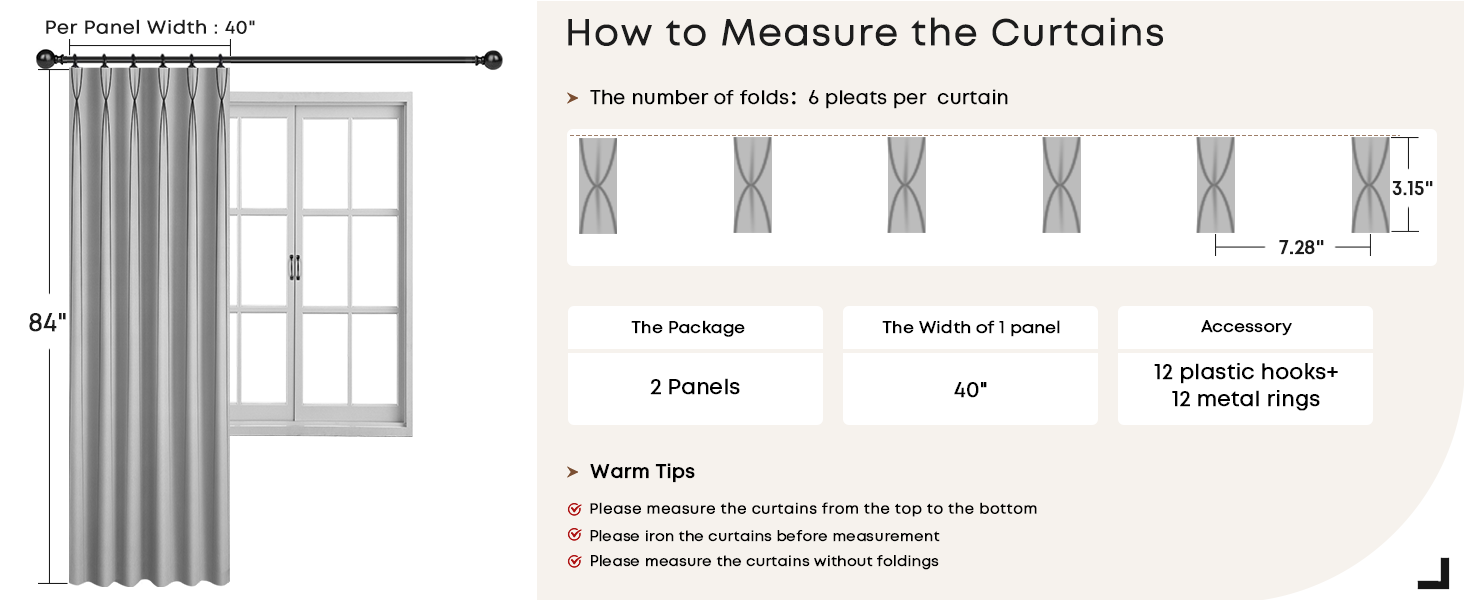 Per Panel Width : 40"

84"

How to Measure the Curtains

The number of folds: 6 pleats per curtain

3.15"

7.28"

| The Package | The Width of 1 panel | Accessory |
|---|---|---|
| 2 Panels | 40" | 12 plastic hooks+ 12 metal rings |

Warm Tips

Please measure the curtains from the top to the bottom

Please iron the curtains before measurement

Please measure the curtains without foldings