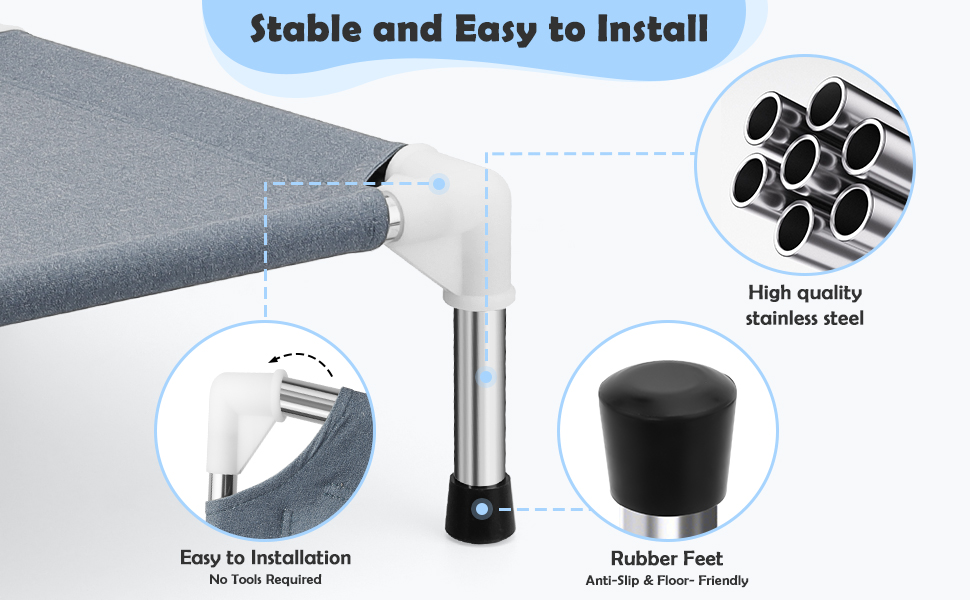 Stable and Easy to Install

High quality stainless steel

Easy to Installation
No Tools Required

Rubber Feet
Anti-Slip & Floor- Friendly