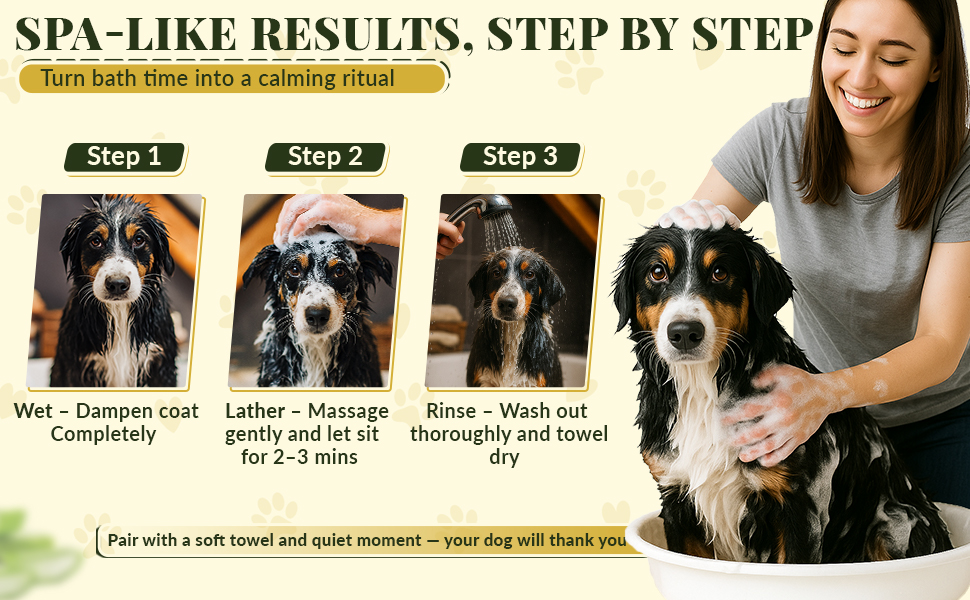 SPA-LIKE RESULTS, STEP BY STEP

Turn bath time into a calming ritual

Step 1

Wet – Dampen coat Completely

Step 2

Lather – Massage gently and let sit for 2–3 mins

Step 3

Rinse – Wash out thoroughly and towel dry

Pair with a soft towel and quiet moment — your dog will thank you