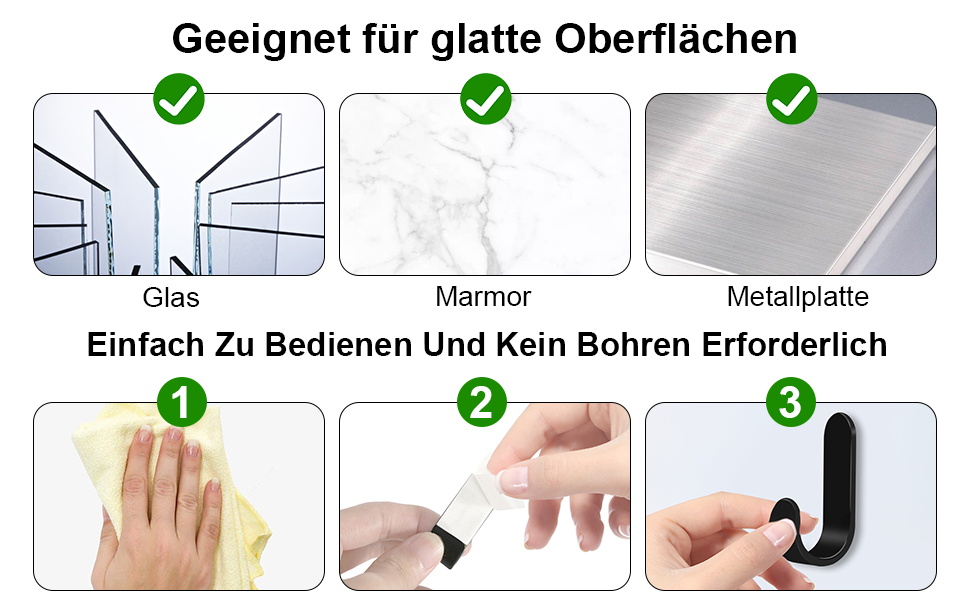 Geeignet für glatte Oberflächen

Glas

Marmor

Metallplatte

Einfach Zu Bedienen Und Kein Bohren Erforderlich

1

2

3