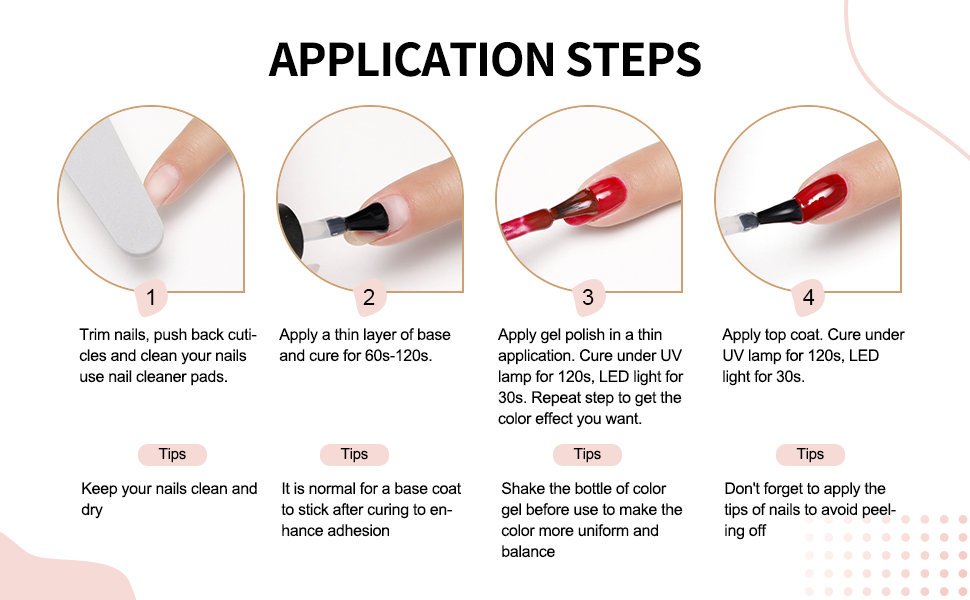 APPLICATION STEPS

1

Trim nails, push back cuticles and clean your nails use nail cleaner pads.

Tips

Keep your nails clean and dry

2

Apply a thin layer of base and cure for 60s-120s.

Tips

It is normal for a base coat to stick after curing to enhance adhesion

3

Apply gel polish in a thin application. Cure under UV lamp for 120s, LED light for 30s. Repeat step to get the color effect you want.

Tips

Shake the bottle of color gel before use to make the color more uniform and balance

4

Apply top coat. Cure under UV lamp for 120s, LED light for 30s.

Tips

Don't forget to apply the tips of nails to avoid peeling off