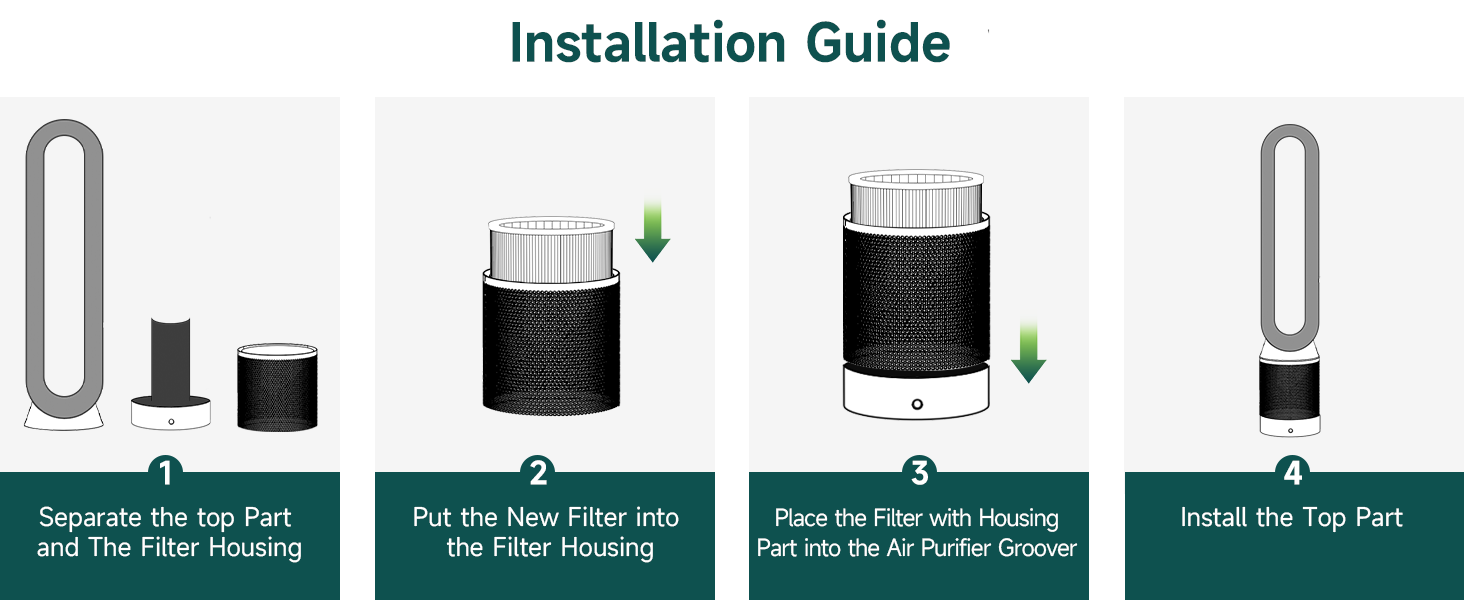 Installation Guide

1
Separate the top Part and The Filter Housing

2
Put the New Filter into the Filter Housing

3
Place the Filter with Housing Part into the Air Purifier Groover

4
Install the Top Part