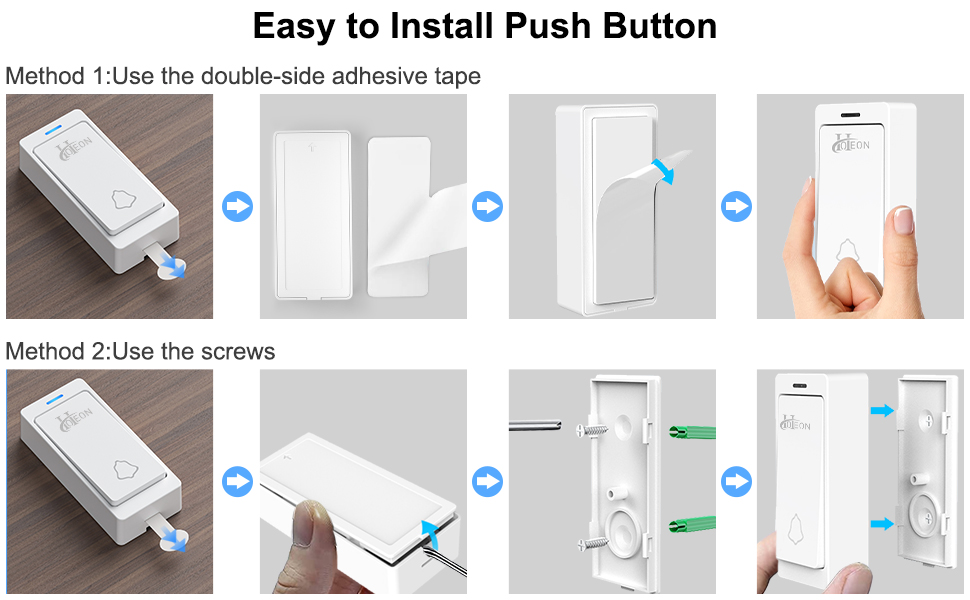 Easy to Install Push Button

Method 1:Use the double-side adhesive tape

HOTEON

HOTEON

Method 2:Use the screws

HOTEON

HOTEON