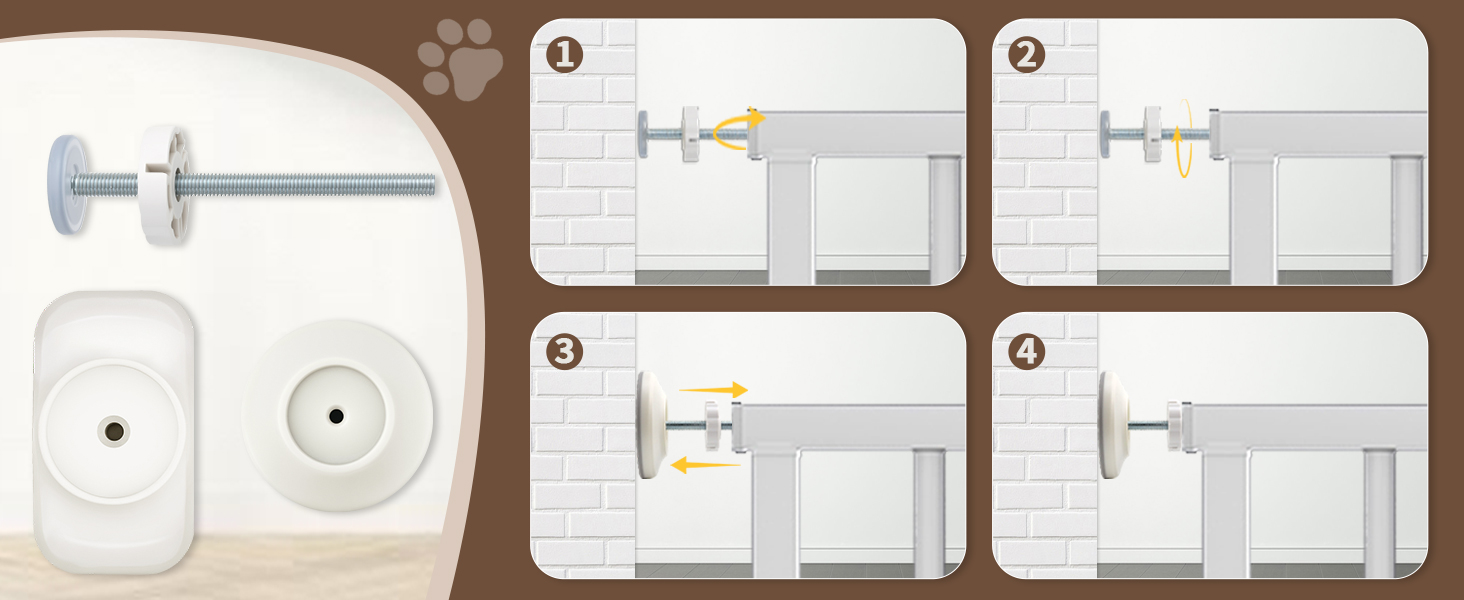 1

2

3

4