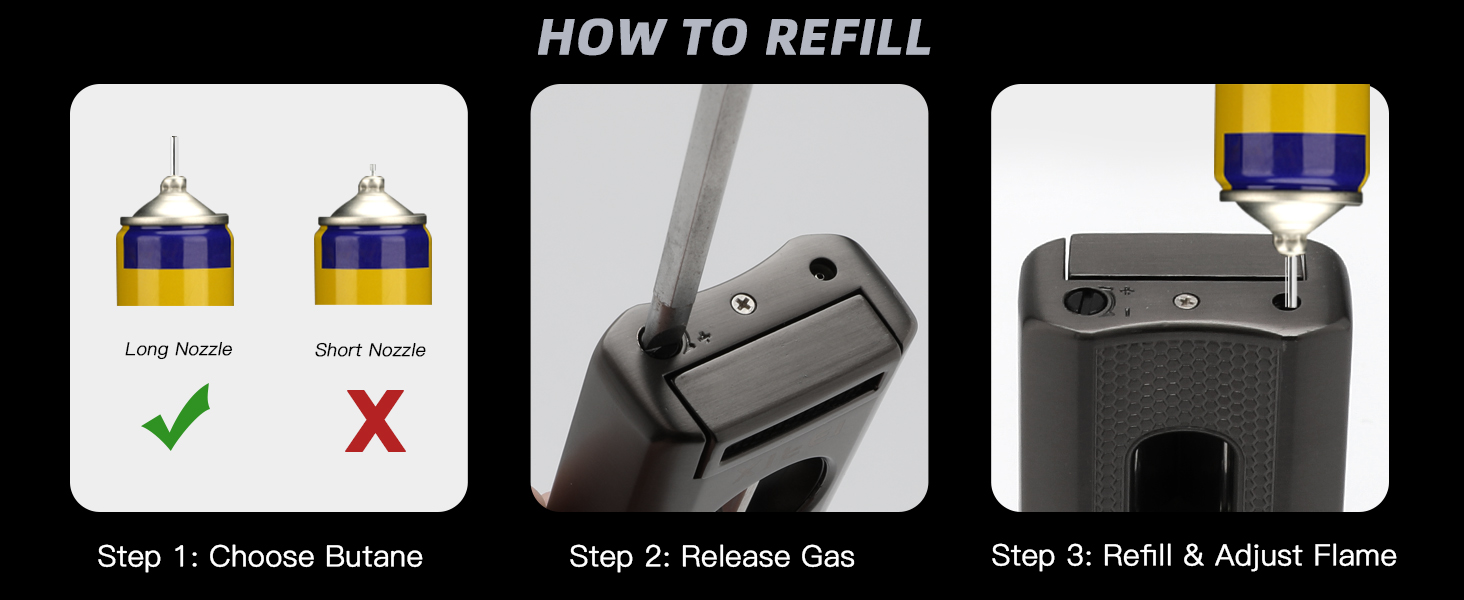 HOW TO REFILL

Long Nozzle

Short Nozzle

Step 1: Choose Butane

Step 2: Release Gas

Step 3: Refill & Adjust Flame