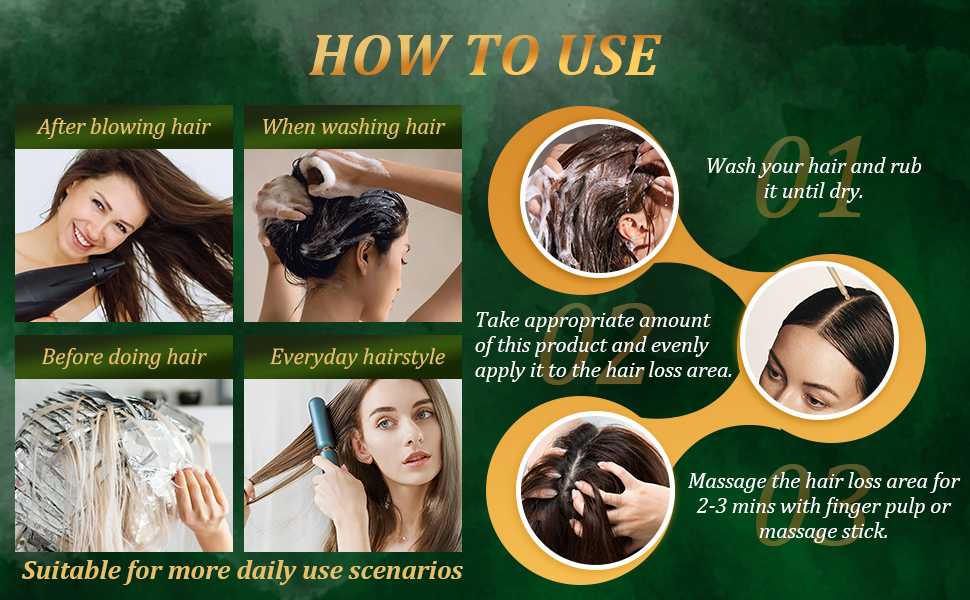 HOW TO USE

After blowing hair

When washing hair

Before doing hair

Everyday hairstyle

Suitable for more daily use scenarios

01
Wash your hair and rub it until dry.

02
Take appropriate amount of this product and evenly apply it to the hair loss area.

03
Massage the hair loss area for 2-3 mins with finger pulp or massage stick.