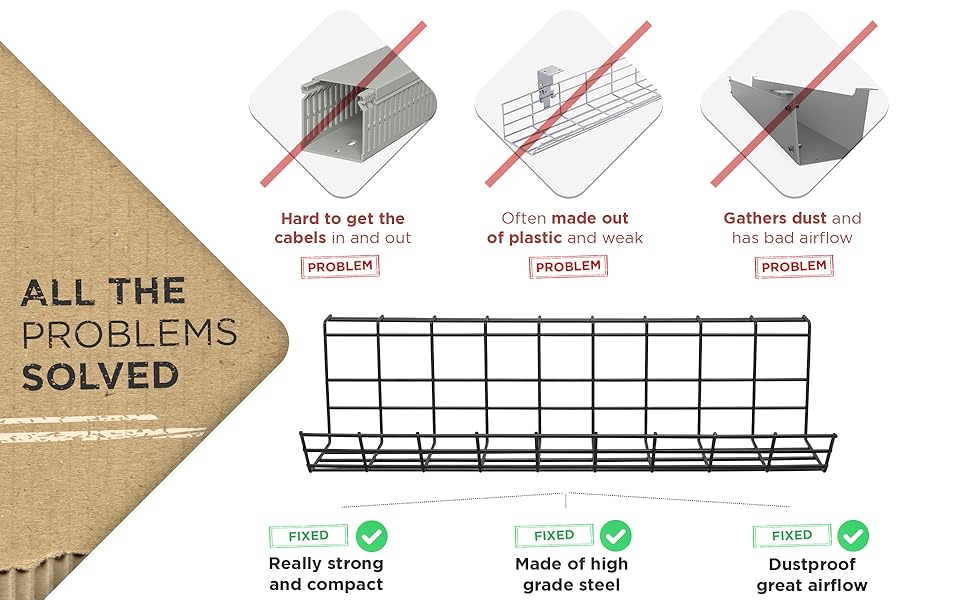 ALL THE PROBLEMS SOLVED

Hard to get the cabels in and out

PROBLEM

Often made out of plastic and weak

PROBLEM

Gathers dust and has bad airflow

PROBLEM

FIXED

Really strong and compact

FIXED

Made of high grade steel

FIXED

Dustproof great airflow