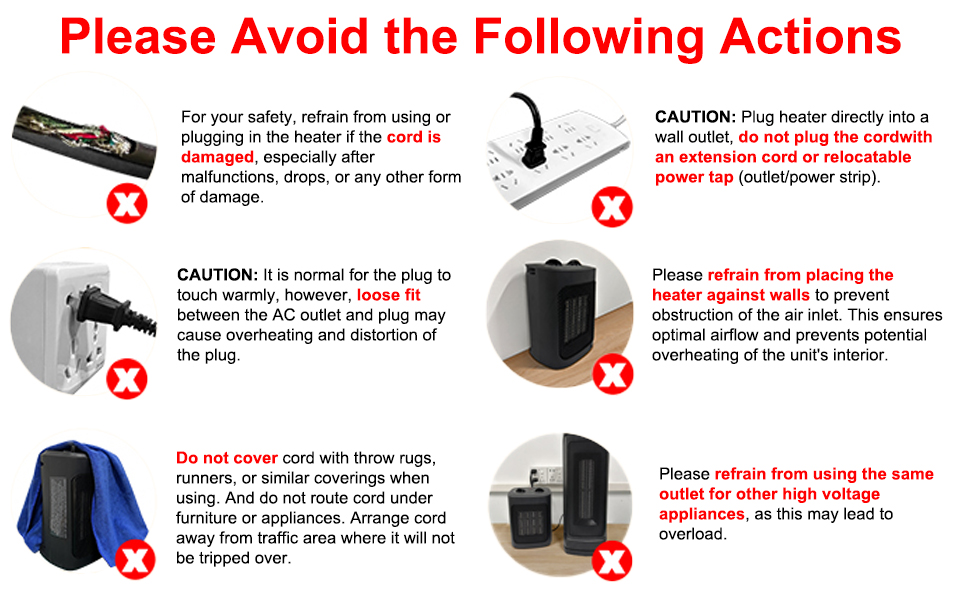 Please Avoid the Following Actions

For your safety, refrain from using or plugging in the heater if the cord is damaged, especially after malfunctions, drops, or any other form of damage.

CAUTION: It is normal for the plug to touch warmly, however, loose fit between the AC outlet and plug may cause overheating and distortion of the plug.

Do not cover cord with throw rugs, runners, or similar coverings when using. And do not route cord under furniture or appliances. Arrange cord away from traffic area where it will not be tripped over.

CAUTION: Plug heater directly into a wall outlet, do not plug the cordwith an extension cord or relocatable power tap (outlet/power strip).

Please refrain from placing the heater against walls to prevent obstruction of the air inlet. This ensures optimal airflow and prevents potential overheating of the unit's interior.

Please refrain from using the same outlet for other high voltage appliances, as this may lead to overload.